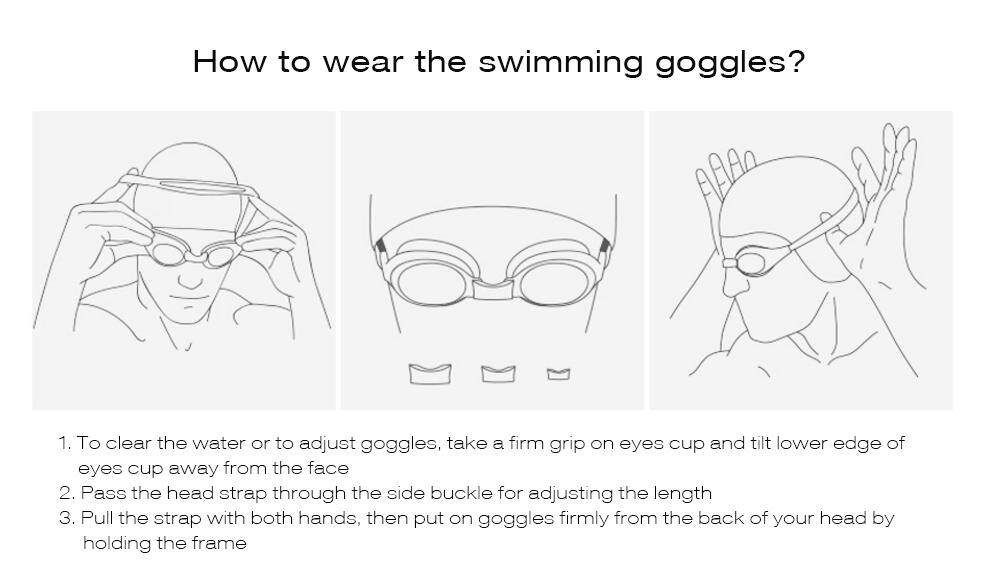 How to wear the swimming goggles?

1. To clear the water or to adjust goggles, take a firm grip on eyes cup and tilt lower edge of eyes cup away from the face
2. Pass the head strap through the side buckle for adjusting the length
3. Pull the strap with both hands, then put on goggles firmly from the back of your head by holding the frame