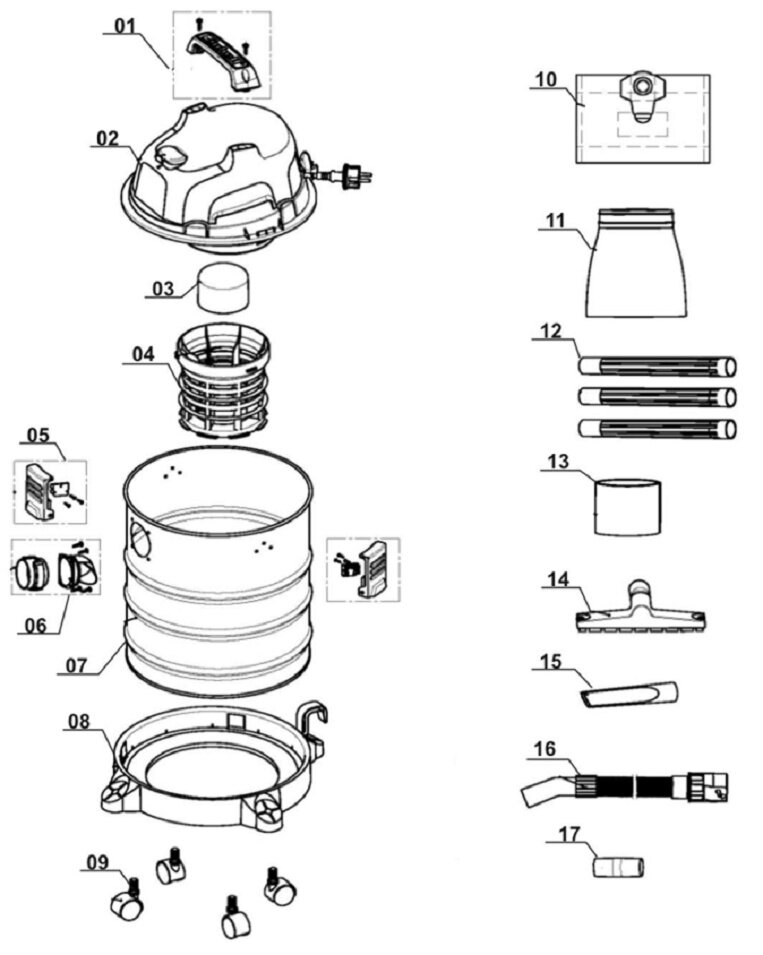 01
02
03
04
05
06
07
08
09
10
11
12
13
14
15
16
17