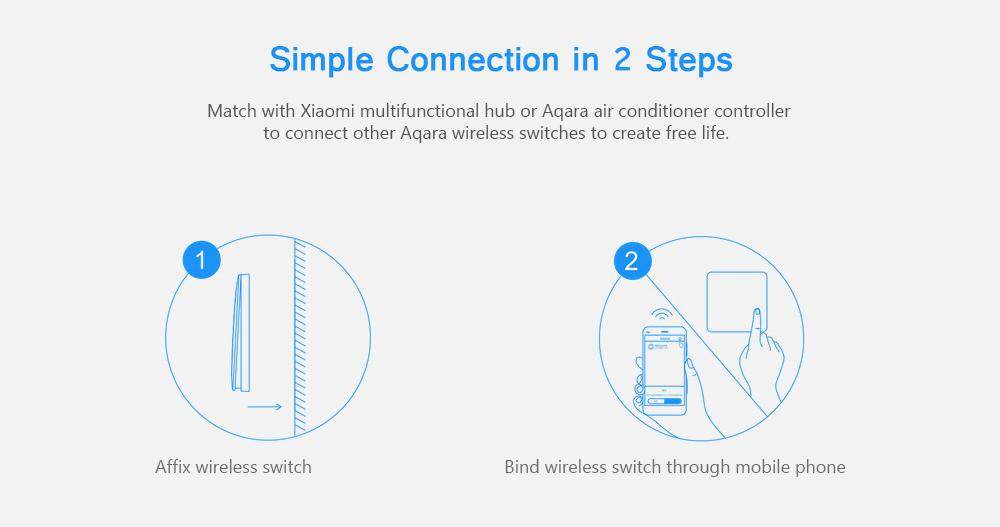 Simple Connection in 2 Steps

Match with Xiaomi multifunctional hub or Aqara air conditioner controller to connect other Aqara wireless switches to create free life.

1

Affix wireless switch

2

Bind wireless switch through mobile phone