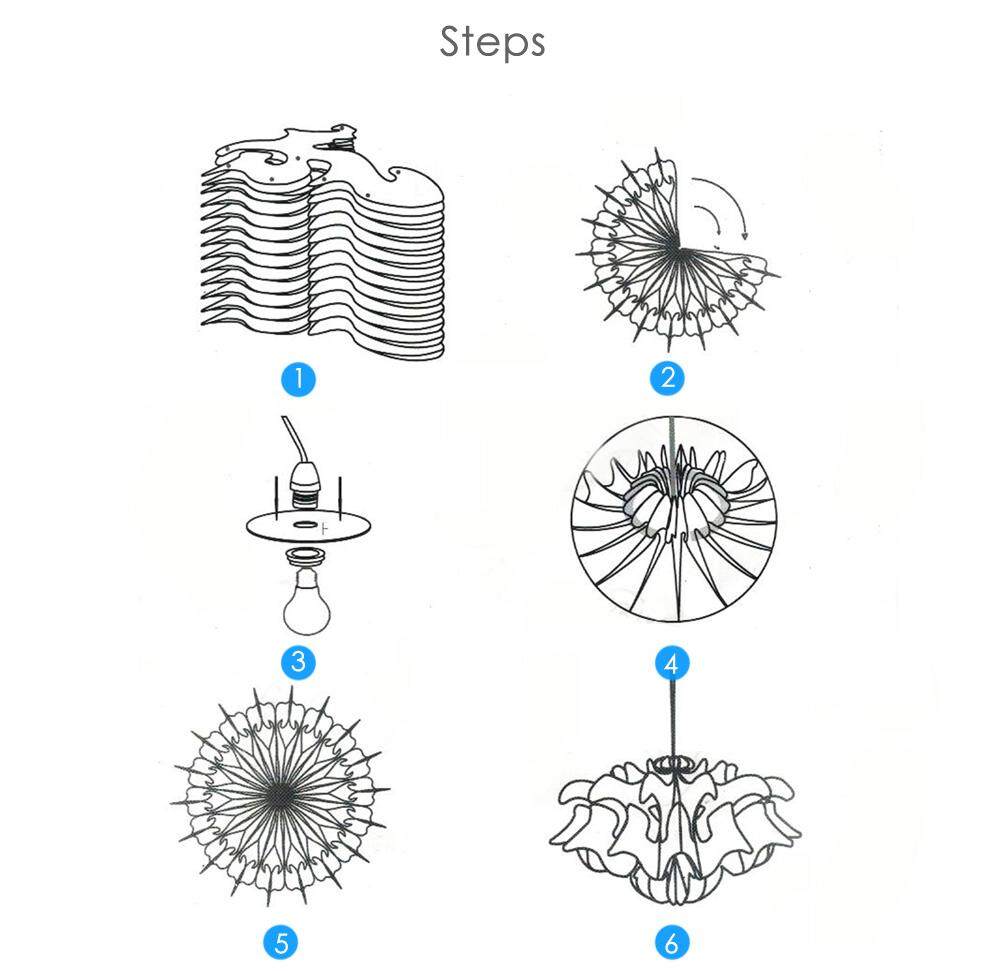 Steps

1

2

3

4

5

6