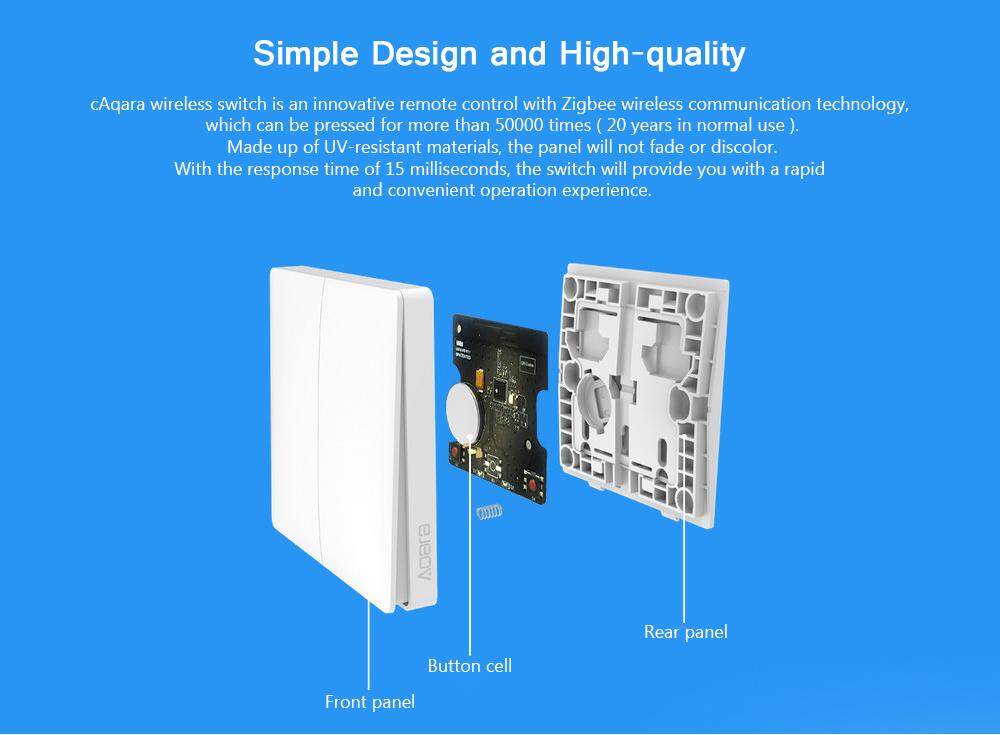 Simple Design and High-quality

cAqara wireless switch is an innovative remote control with Zigbee wireless communication technology, which can be pressed for more than 50000 times ( 20 years in normal use ).
Made up of UV-resistant materials, the panel will not fade or discolor.
With the response time of 15 milliseconds, the switch will provide you with a rapid and convenient operation experience.

Aqara

Rear panel

Button cell

Front panel