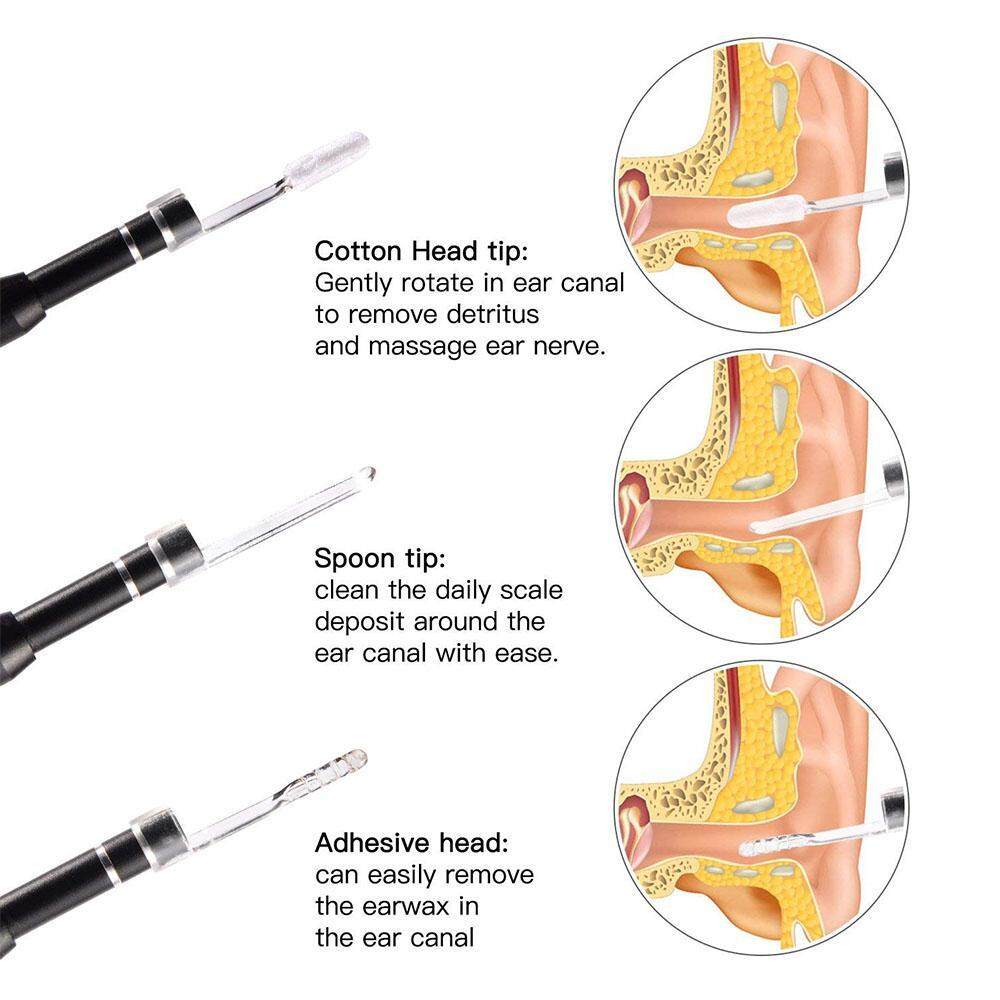 Cotton Head tip:
Gently rotate in ear canal to remove detritus and massage ear nerve.

Spoon tip:
clean the daily scale deposit around the ear canal with ease.

Adhesive head:
can easily remove the earwax in the ear canal