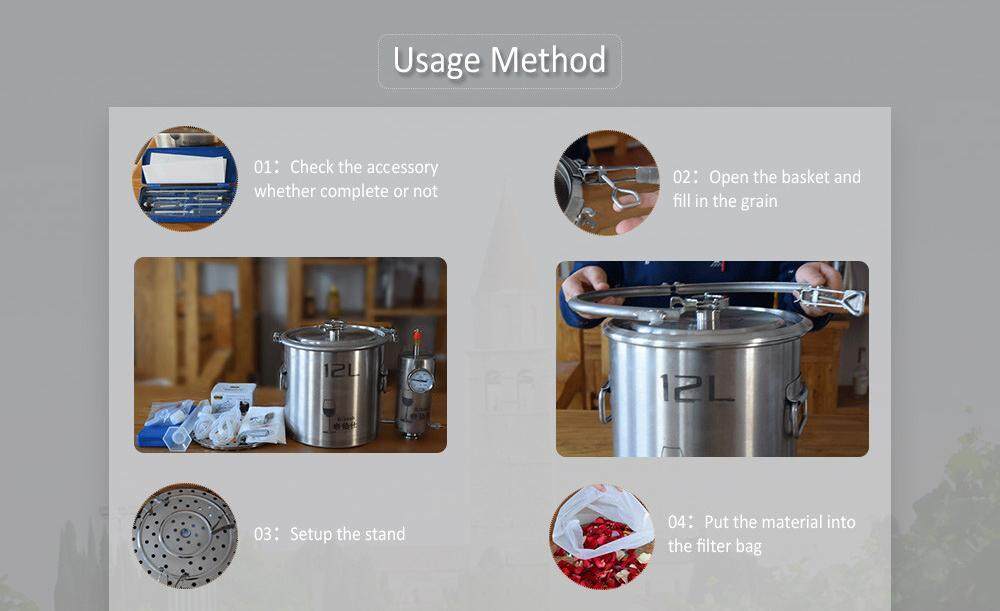 Usage Method

01：Check the accessory whether complete or not

02：Open the basket and fill in the grain

12L

12L

03：Setup the stand

04：Put the material into the filter bag