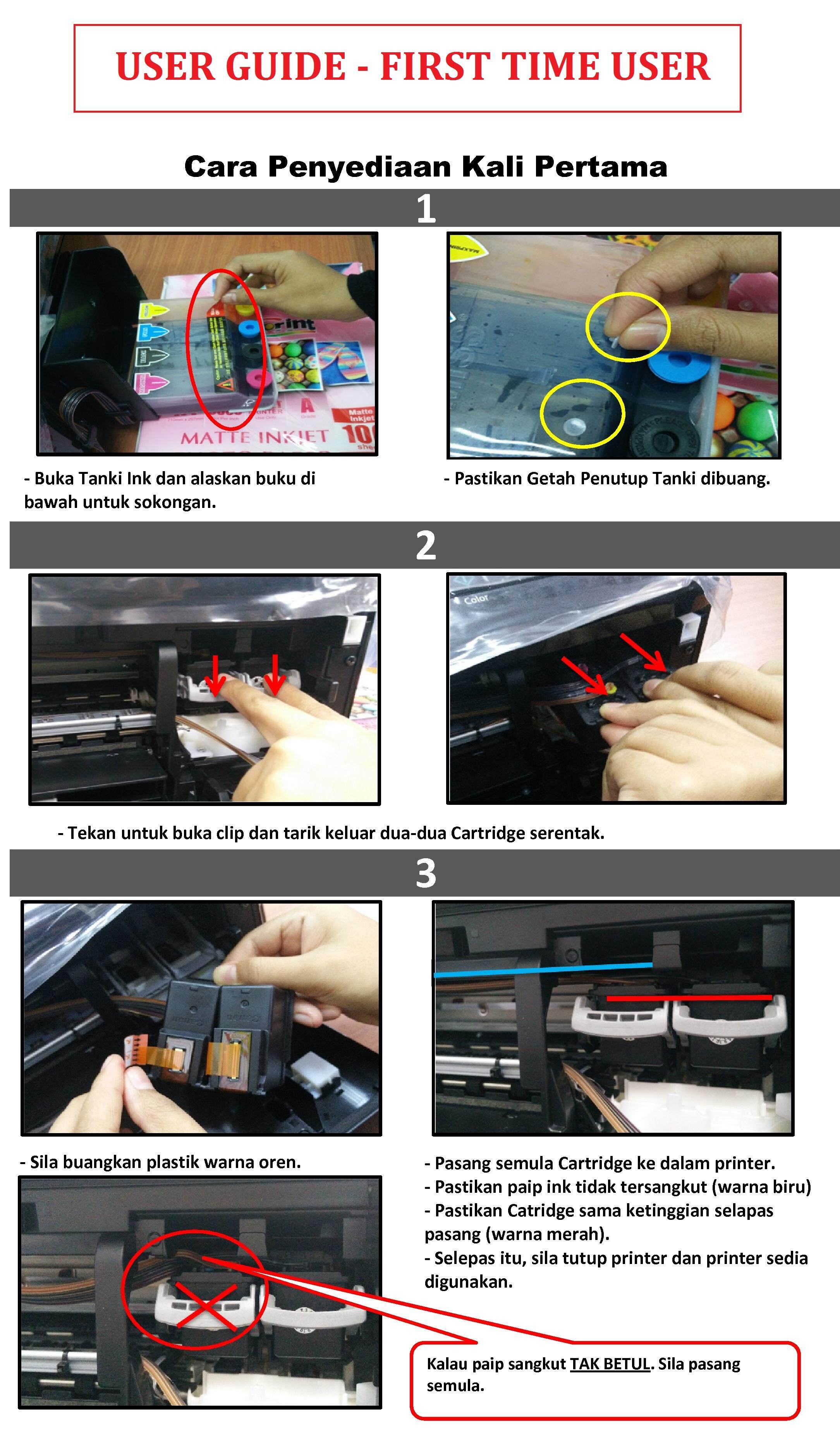 USER GUIDE - FIRST TIME USER

Cara Penyediaan Kali Pertama

1

MATTE INKJET

- Buka Tanki Ink dan alaskan buku di bawah untuk sokongan.

- Pastikan Getah Penutup Tanki dibuang.

2

Color

- Tekan untuk buka clip dan tarik keluar dua-dua Cartridge serentak.

3

- Sila buangkan plastik warna oren.

- Pasang semula Cartridge ke dalam printer.
- Pastikan paip ink tidak tersangkut (warna biru)
- Pastikan Catridge sama ketinggian selapas pasang (warna merah).
- Selepas itu, sila tutup printer dan printer sedia digunakan.

Kalau paip sangkut TAK BETUL. Sila pasang semula.