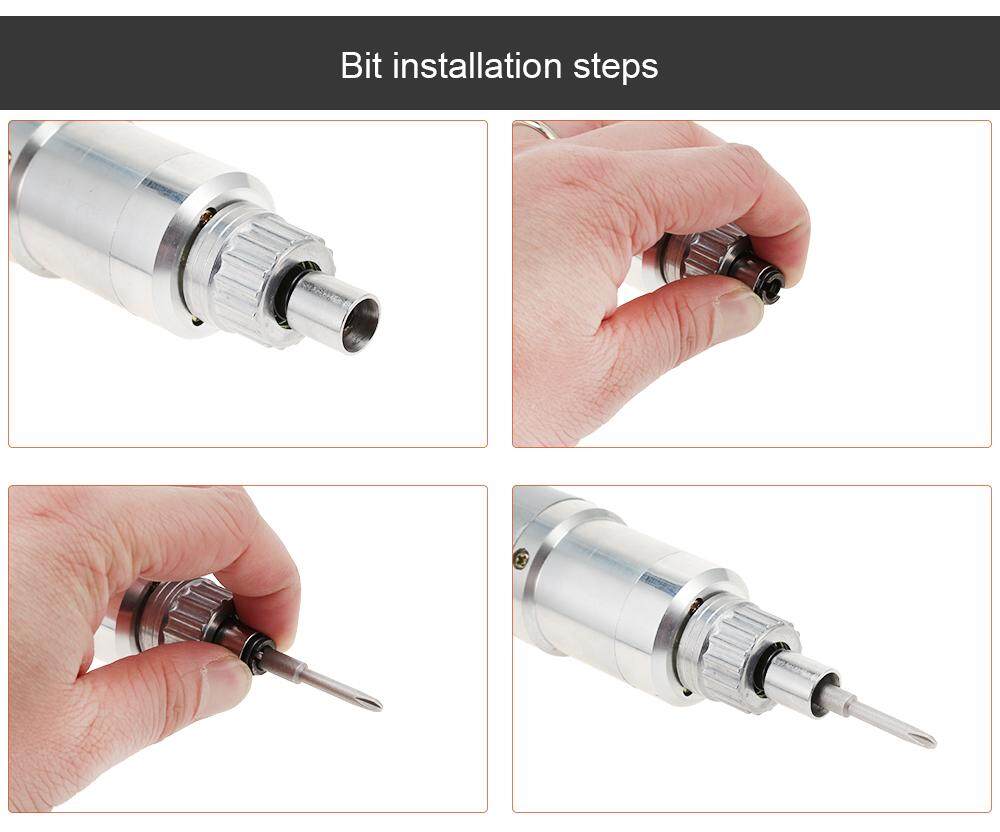 Bit installation steps