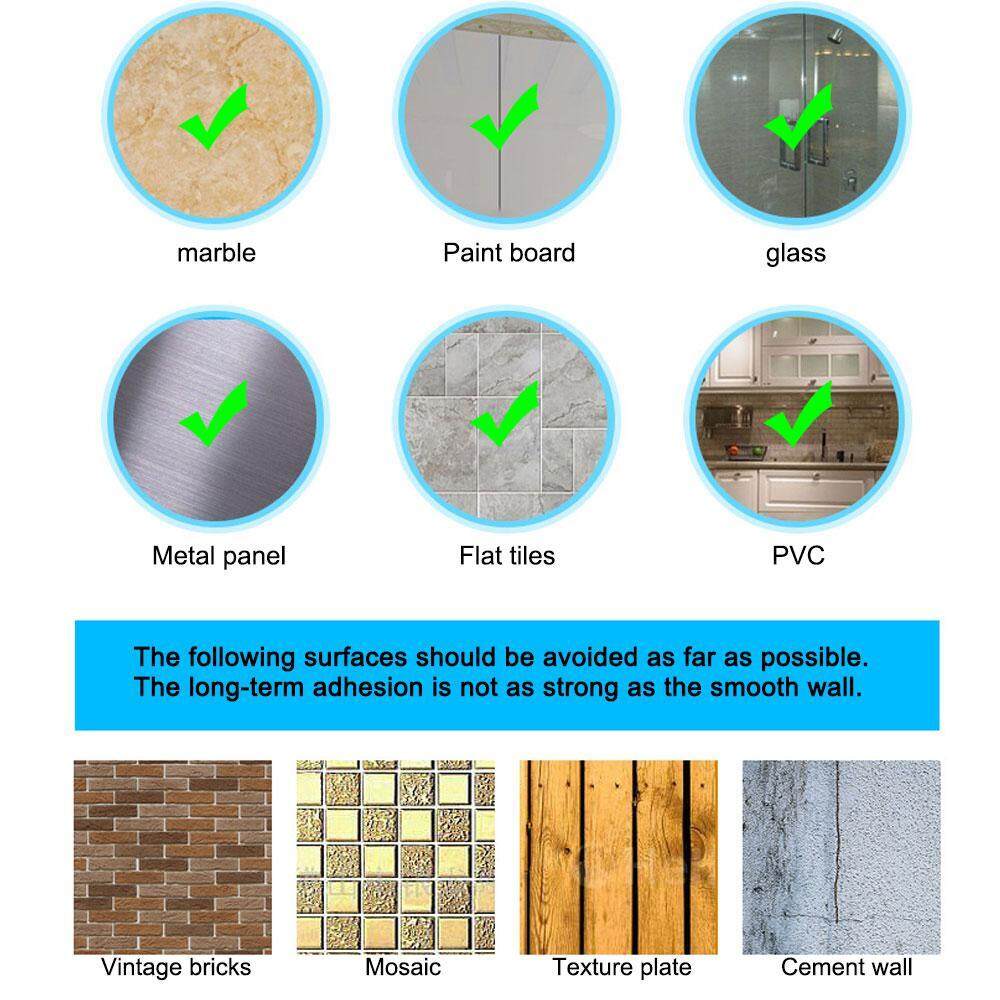 marble

Paint board

glass

Metal panel

Flat tiles

PVC

The following surfaces should be avoided as far as possible.
The long-term adhesion is not as strong as the smooth wall.

Vintage bricks

Mosaic

Texture plate

Cement wall