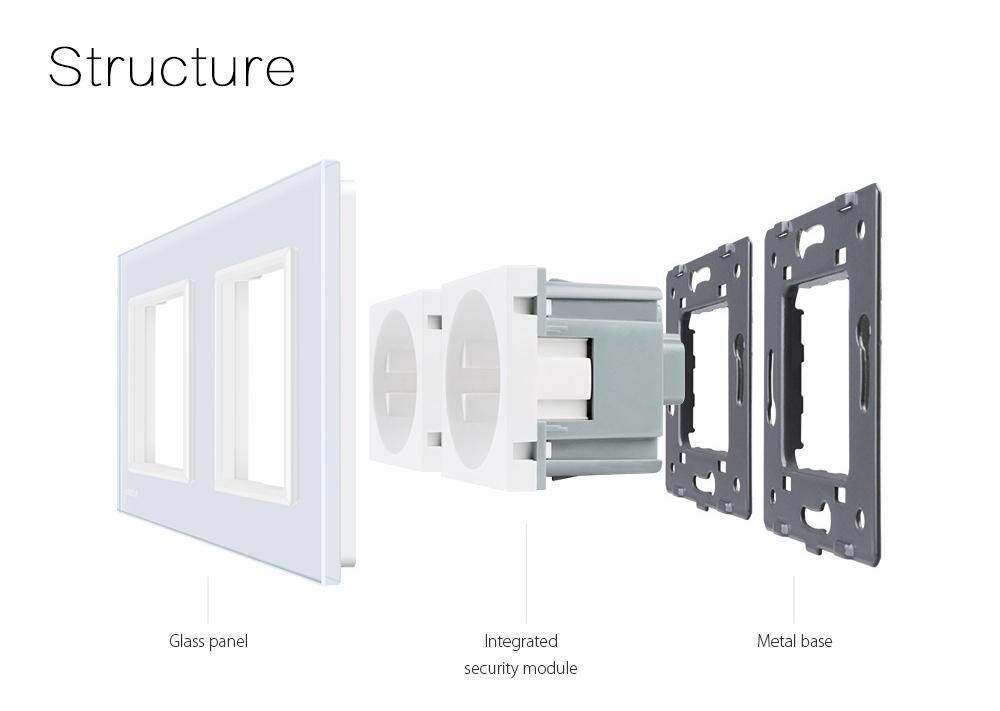 Structure

Glass panel

Integrated
security module

Metal base