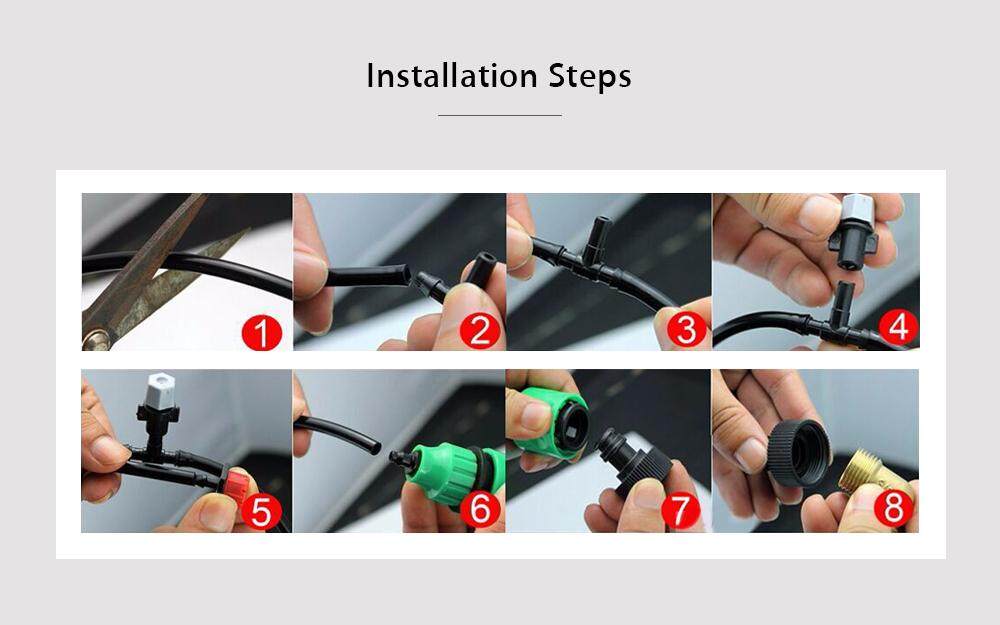 Installation Steps

1
2
3
4
5
6
7
8