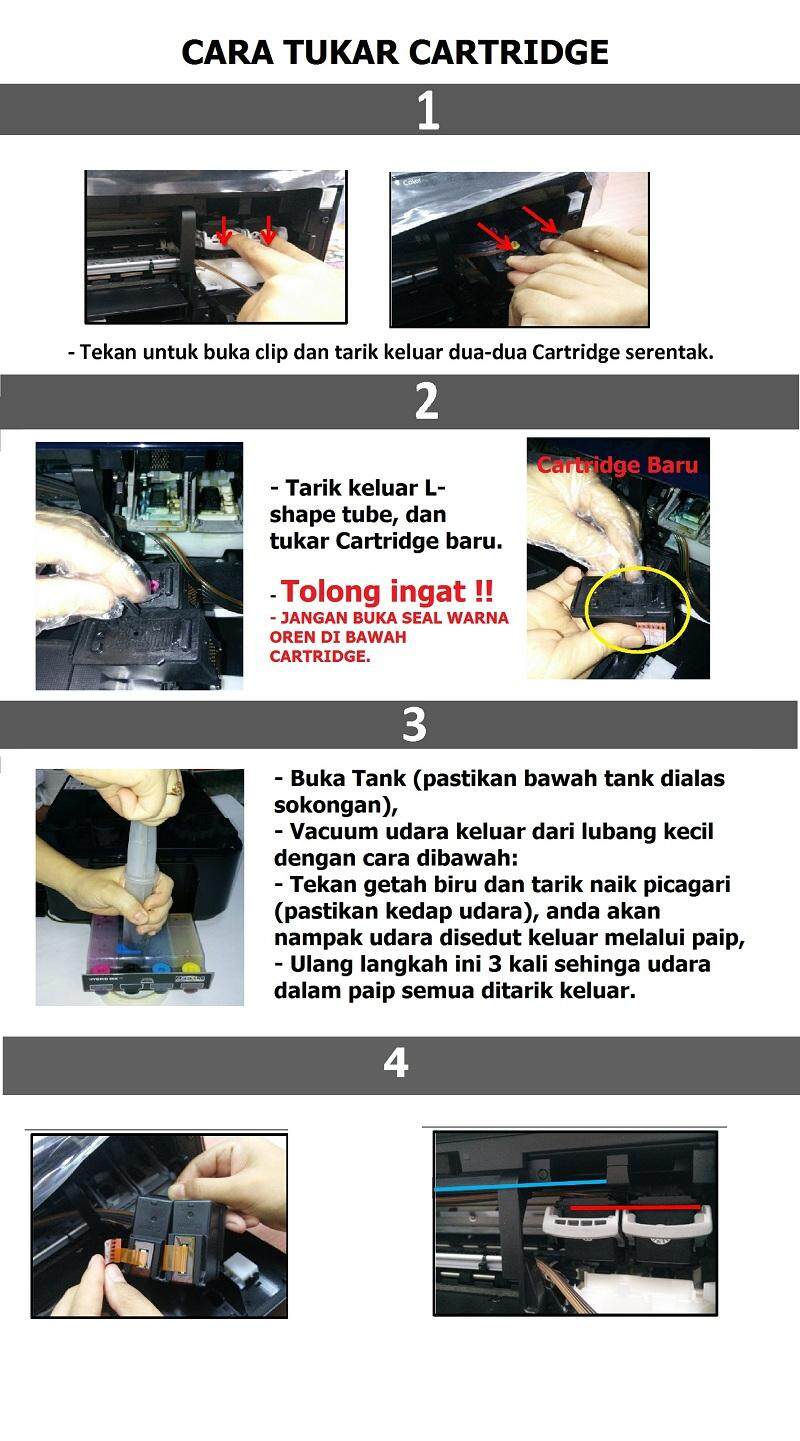 CARA TUKAR CARTRIDGE

1

- Tekan untuk buka clip dan tarik keluar dua-dua Cartridge serentak.

2

- Tarik keluar L-shape tube, dan tukar Cartridge baru.

- Tolong ingat !!
- JANGAN BUKA SEAL WARNA OREN DI BAWAH CARTRIDGE.

Cartridge Baru

3

- Buka Tank (pastikan bawah tank dialas sokongan),
- Vacuum udara keluar dari lubang kecil dengan cara dibawah:
- Tekan getah biru dan tarik naik picagari (pastikan kedap udara), anda akan nampak udara disedut keluar melalui paip,
- Ulang langkah ini 3 kali sehinga udara dalam paip semua ditarik keluar.

4