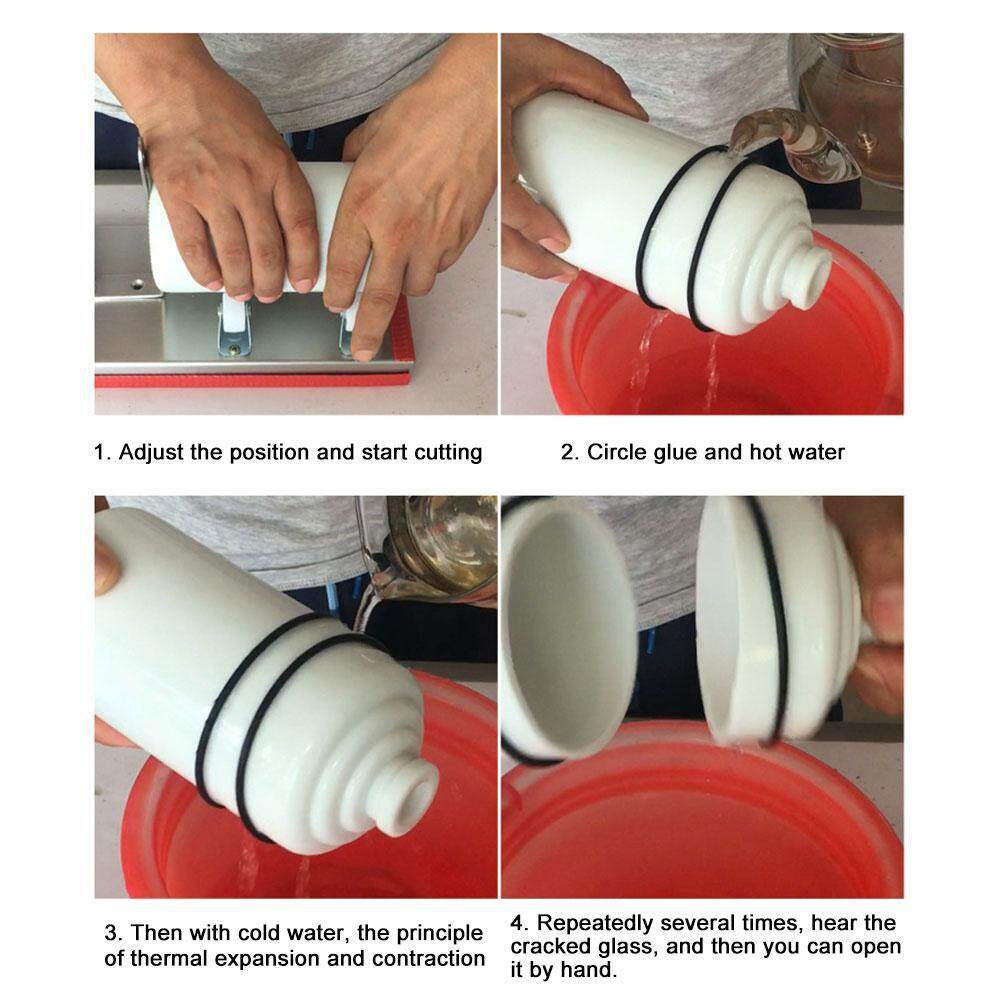 1. Adjust the position and start cutting

2. Circle glue and hot water

3. Then with cold water, the principle of thermal expansion and contraction

4. Repeatedly several times, hear the cracked glass, and then you can open it by hand.