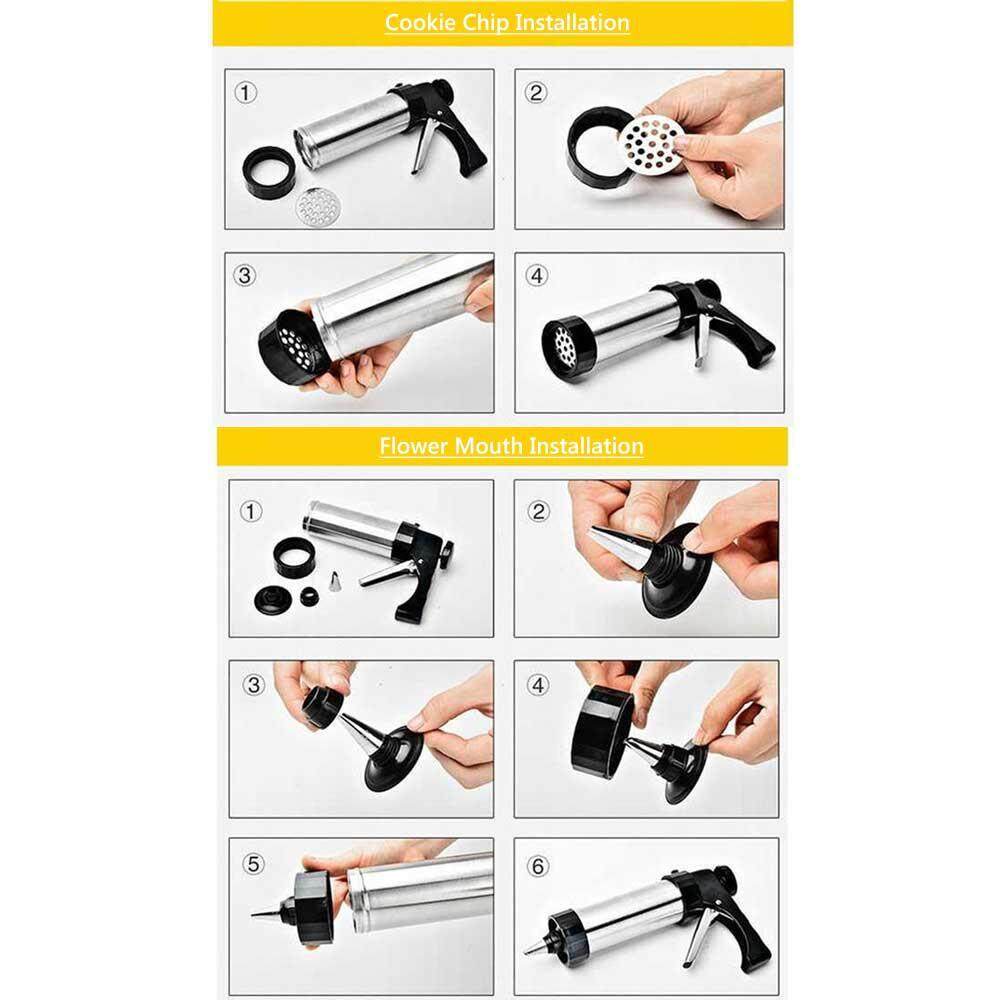 Cookie Chip Installation

①

②

③

④

Flower Mouth Installation

①

②

③

④

⑤

⑥