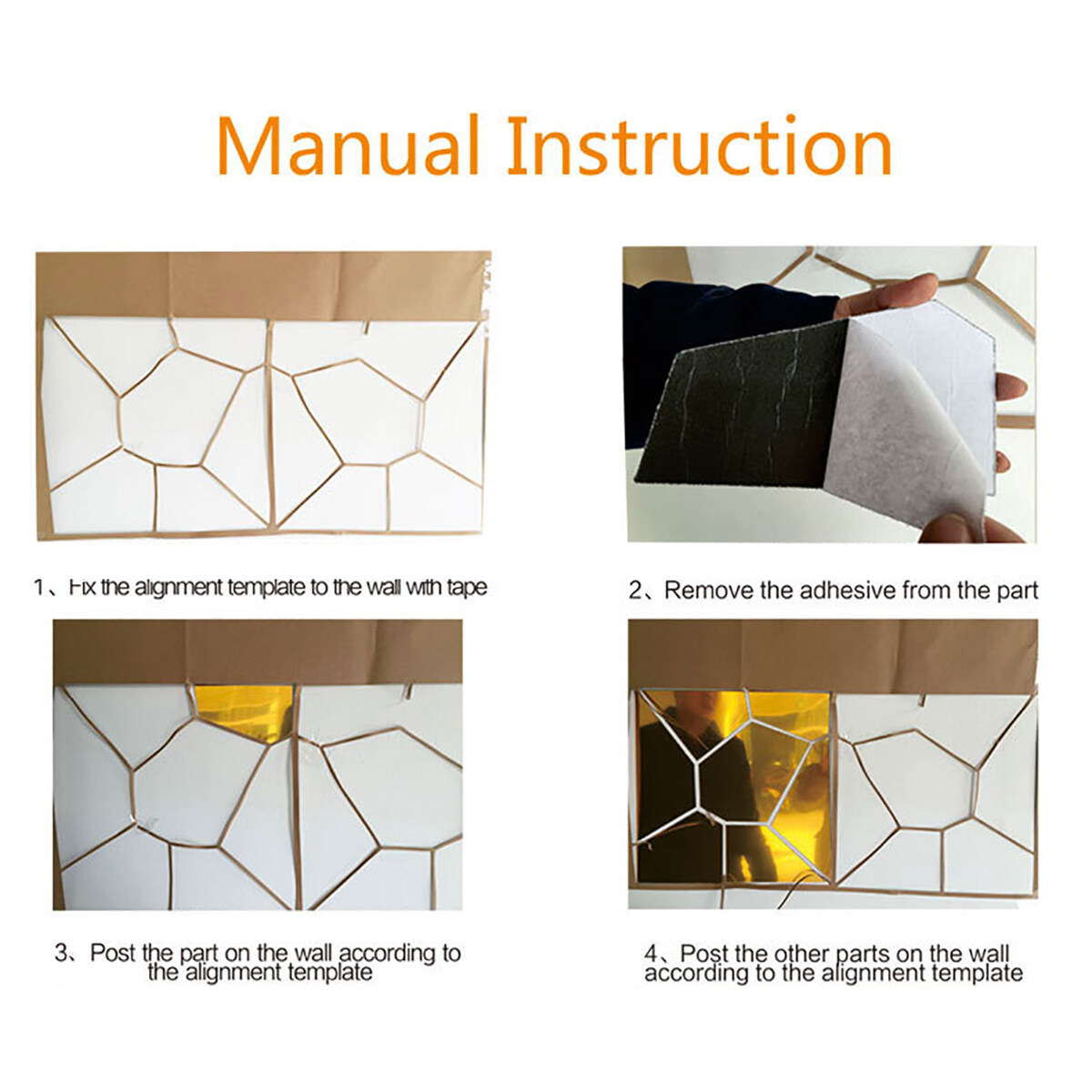 Manual Instruction

1、Fix the alignment template to the wall with tape

2、Remove the adhesive from the part

3、Post the part on the wall according to the alignment template

4、Post the other parts on the wall according to the alignment template