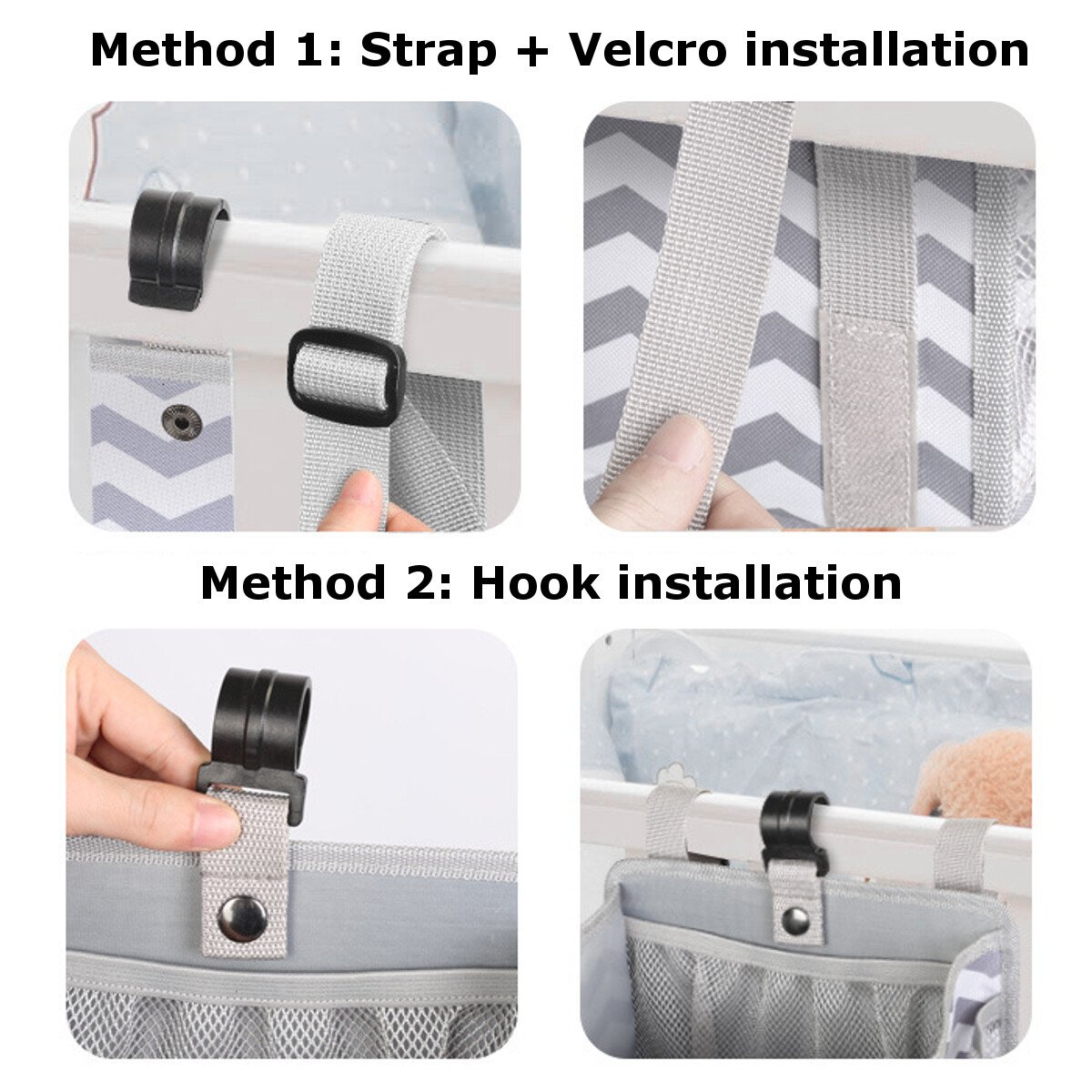 Method 1: Strap + Velcro installation

Method 2: Hook installation