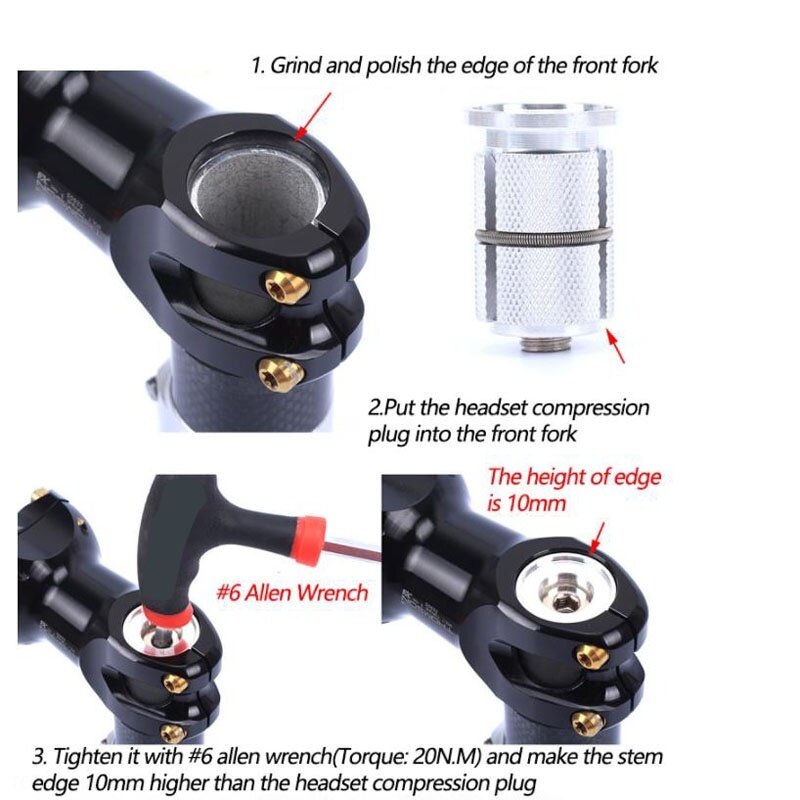 1. Grind and polish the edge of the front fork

2.Put the headset compression plug into the front fork

The height of edge is 10mm

#6 Allen Wrench

3. Tighten it with #6 allen wrench(Torque: 20N.M) and make the stem edge 10mm higher than the headset compression plug