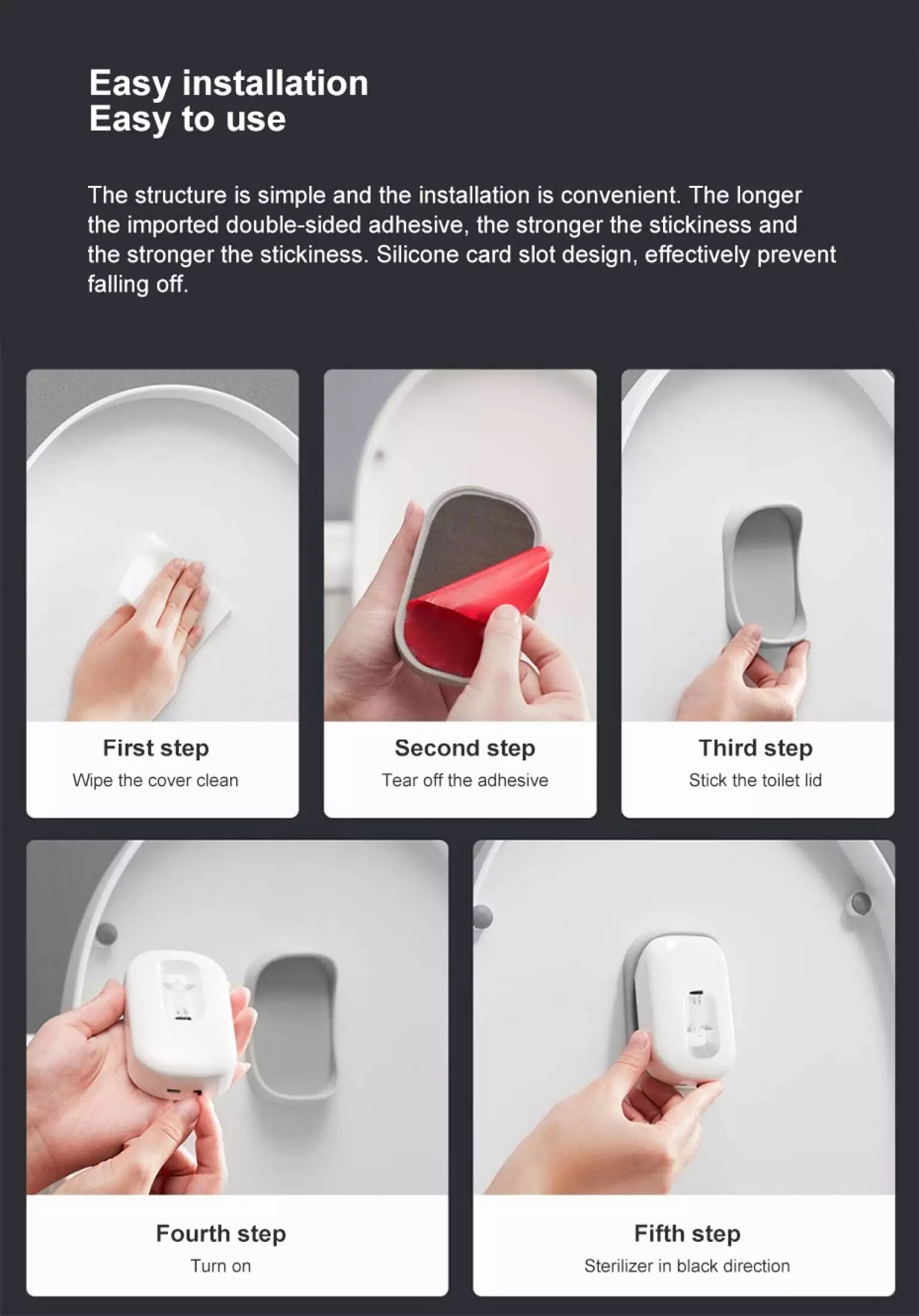 Easy installation
Easy to use

The structure is simple and the installation is convenient. The longer the imported double-sided adhesive, the stronger the stickiness and the stronger the stickiness. Silicone card slot design, effectively prevent falling off.

First step
Wipe the cover clean

Second step
Tear off the adhesive

Third step
Stick the toilet lid

Fourth step
Turn on

Fifth step
Sterilizer in black direction