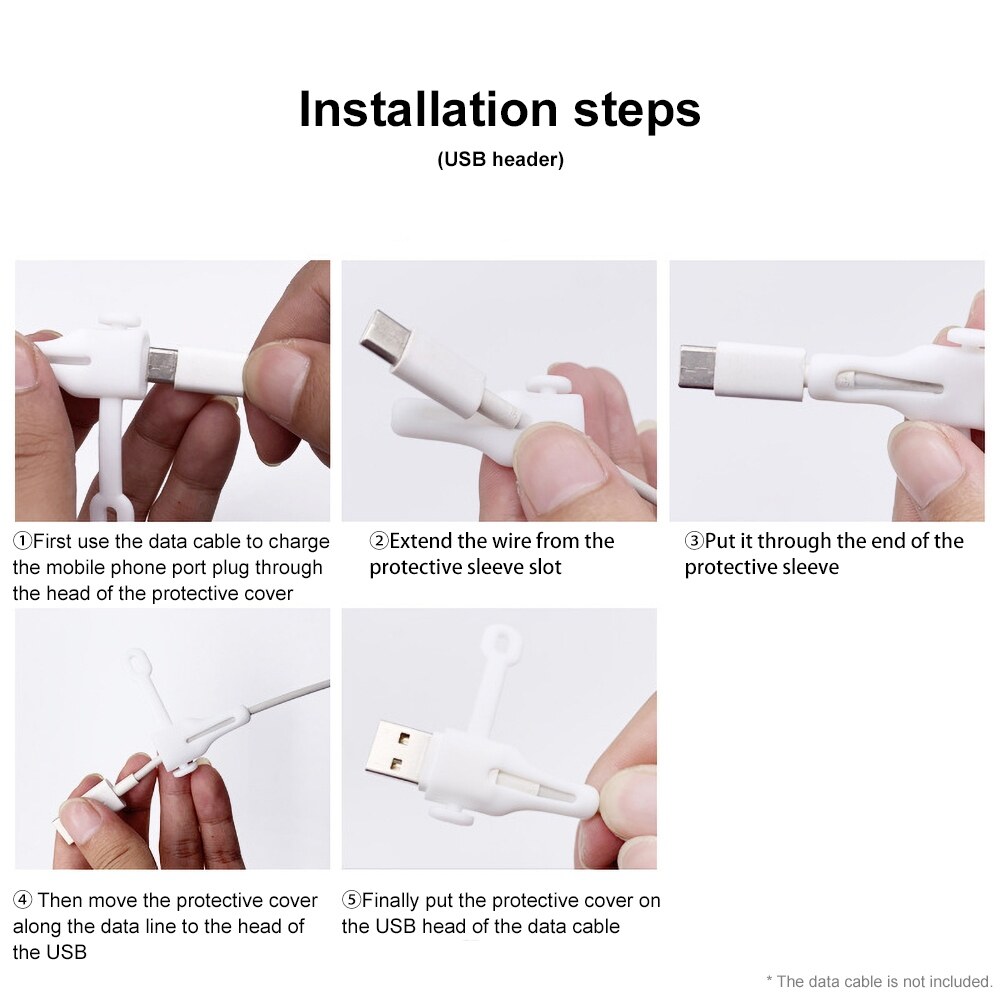 Installation steps

(USB header)

①First use the data cable to charge the mobile phone port plug through the head of the protective cover

②Extend the wire from the protective sleeve slot

③Put it through the end of the protective sleeve

④ Then move the protective cover along the data line to the head of the USB

⑤Finally put the protective cover on the USB head of the data cable

* The data cable is not included.