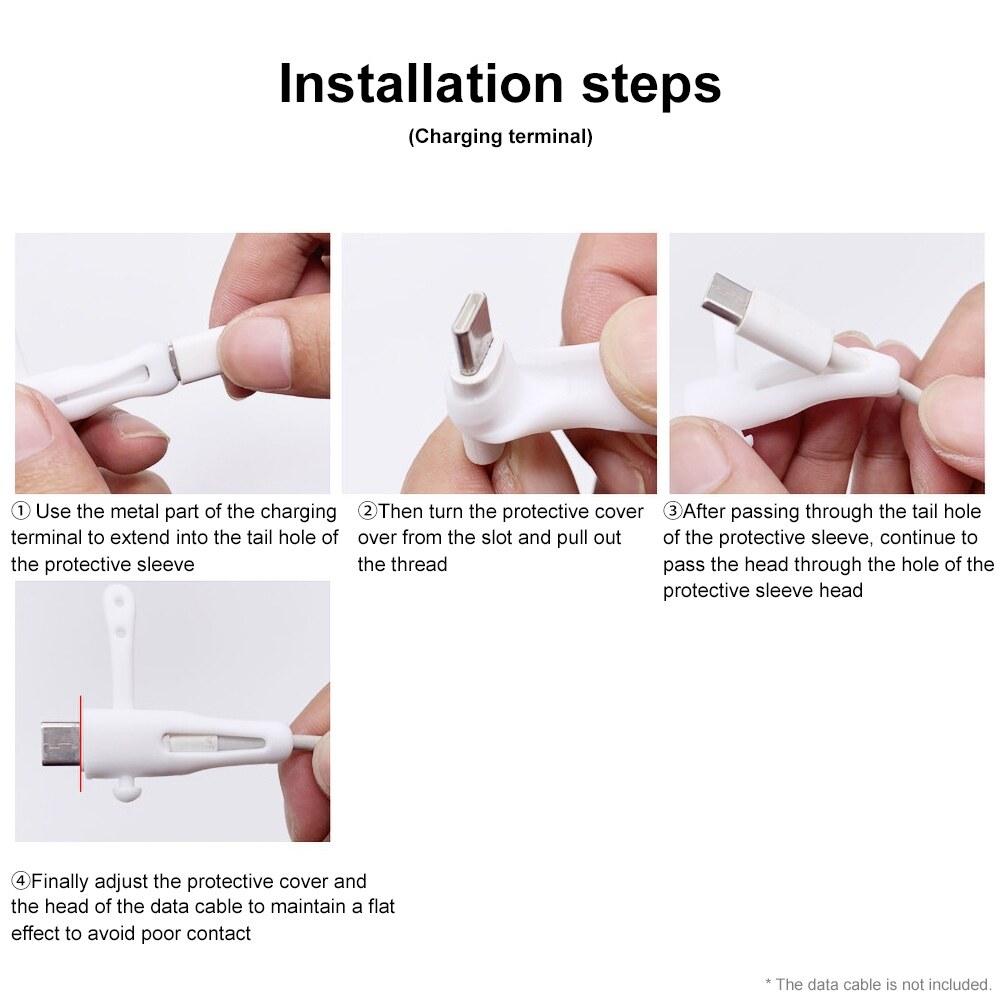 Installation steps
(Charging terminal)

① Use the metal part of the charging terminal to extend into the tail hole of the protective sleeve

②Then turn the protective cover over from the slot and pull out the thread

③After passing through the tail hole of the protective sleeve, continue to pass the head through the hole of the protective sleeve head

④Finally adjust the protective cover and the head of the data cable to maintain a flat effect to avoid poor contact

* The data cable is not included.