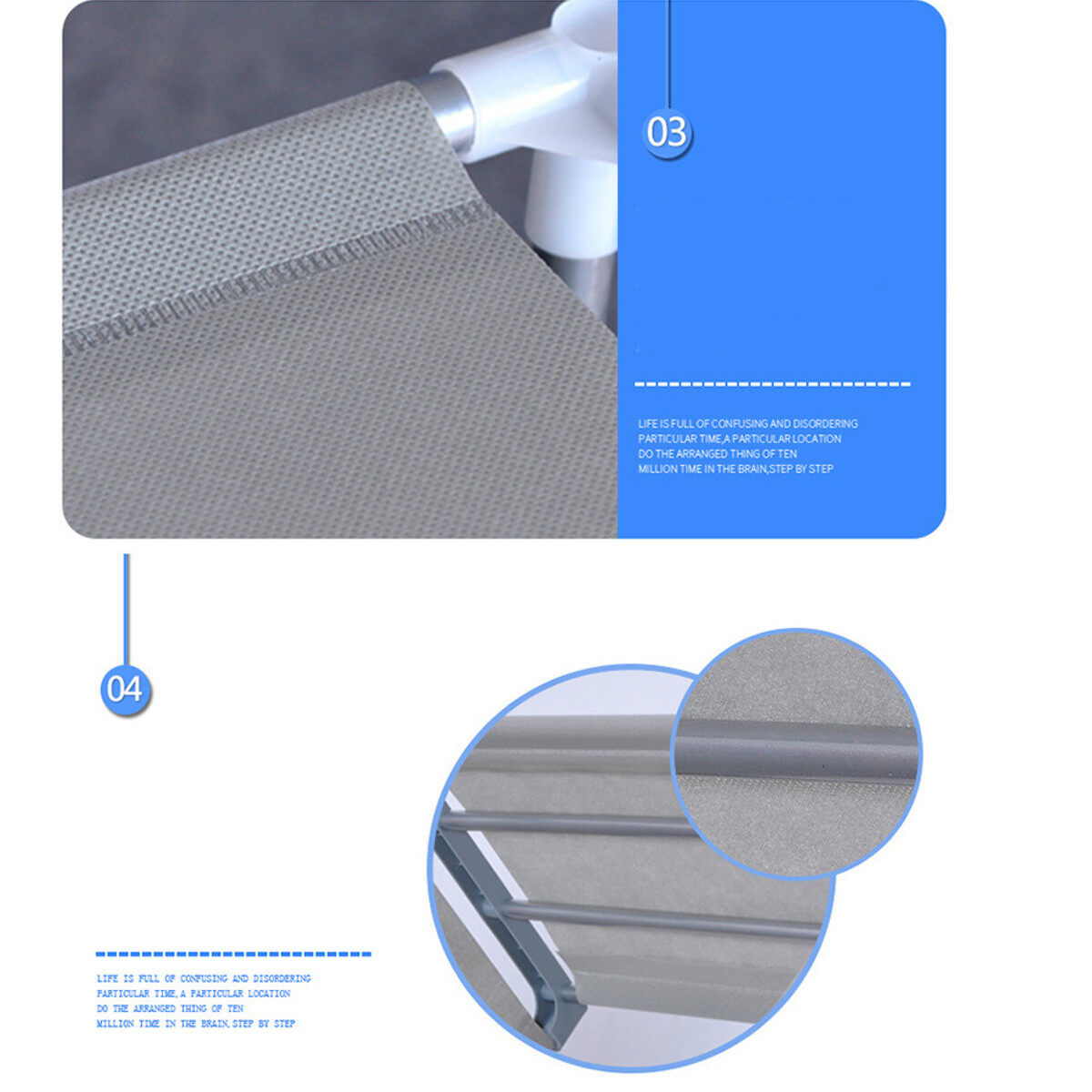 03

LIFE IS FULL OF CONFUSING AND DISORDERING
PARTICULAR TIME,A PARTICULAR LOCATION
DO THE ARRANGED THING OF TEN
MILLION TIME IN THE BRAIN,STEP BY STEP

04

LIFE IS FULL OF CONFUSING AND DISORDERING
PARTICULAR TIME,A PARTICULAR LOCATION
DO THE ARRANGED THING OF TEN
MILLION TIME IN THE BRAIN,STEP BY STEP