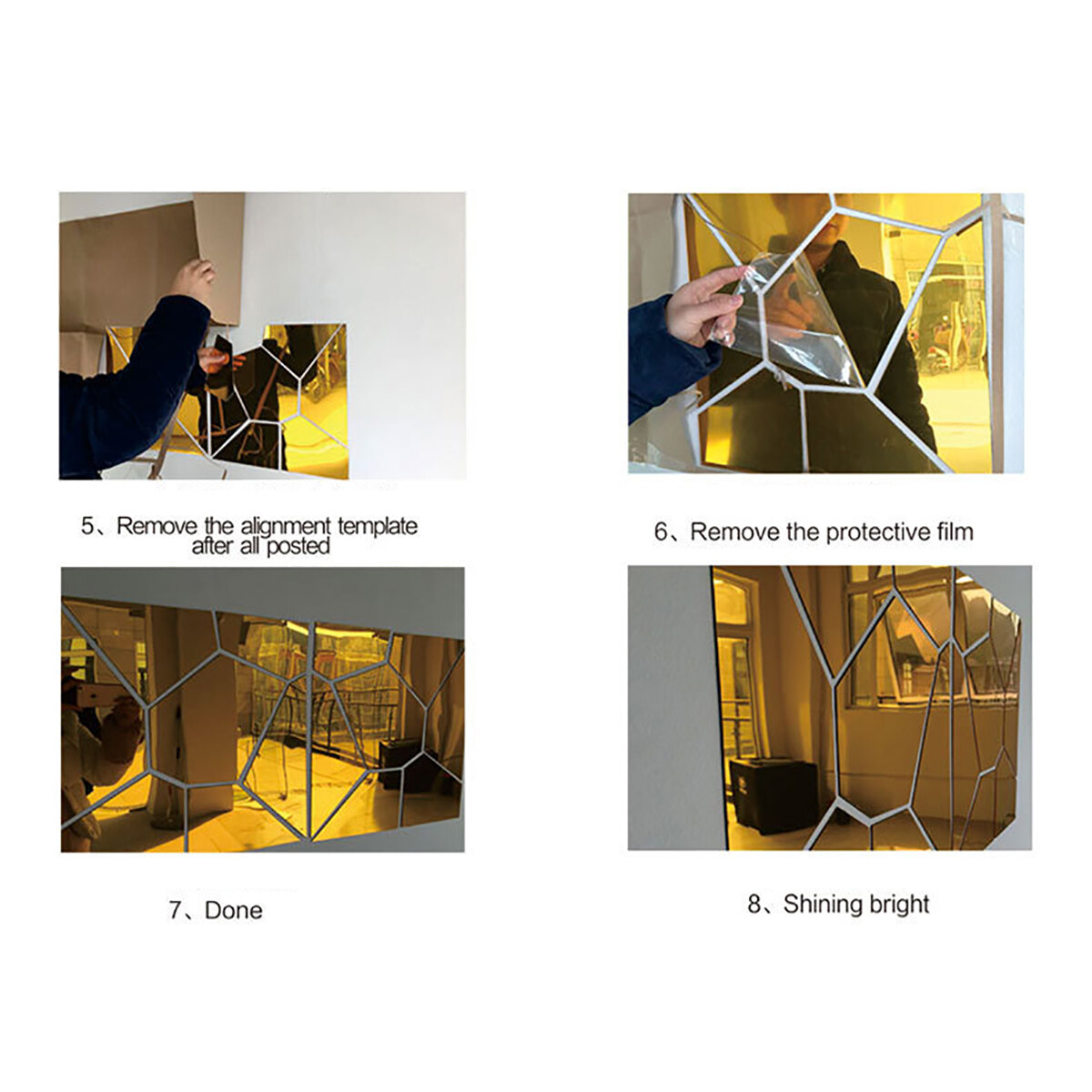 5、Remove the alignment template after all posted

6、Remove the protective film

7、Done

8、Shining bright