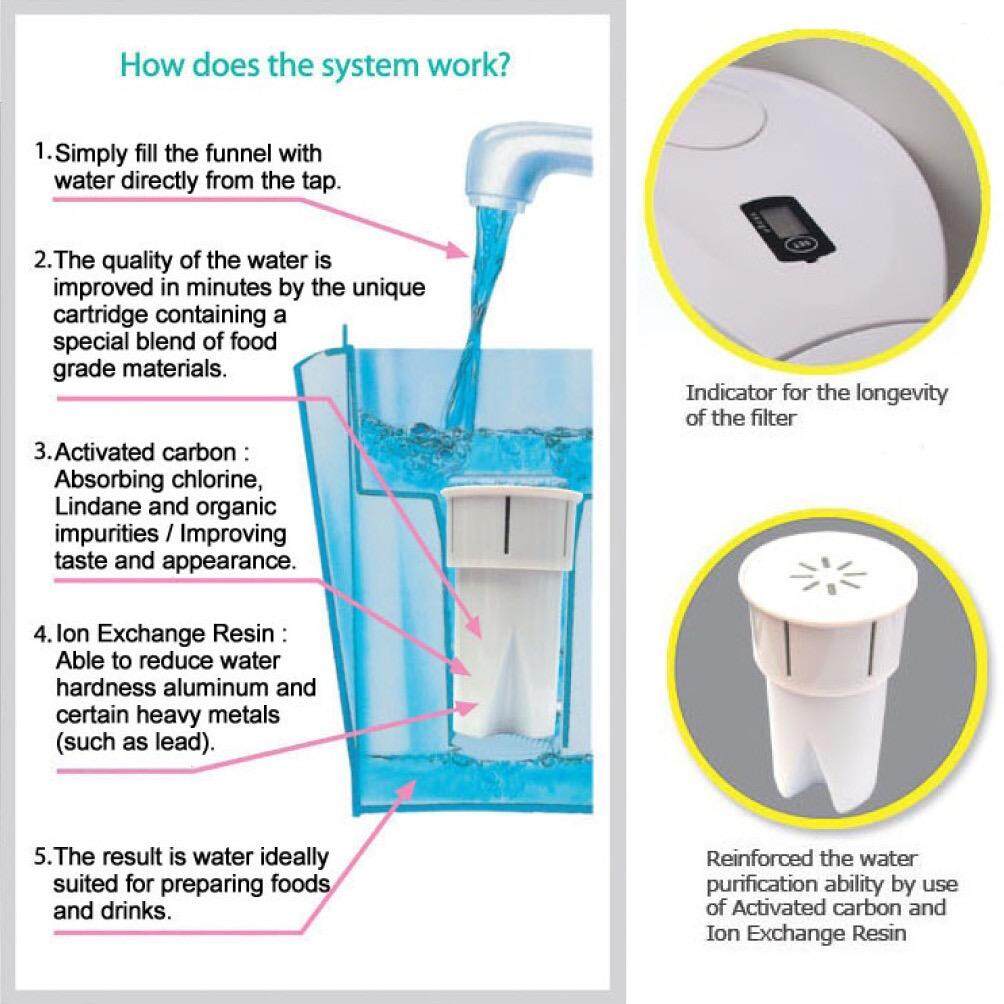 How does the system work?

1. Simply fill the funnel with water directly from the tap.

2. The quality of the water is improved in minutes by the unique cartridge containing a special blend of food grade materials.

3. Activated carbon : Absorbing chlorine, Lindane and organic impurities / Improving taste and appearance.

4. Ion Exchange Resin : Able to reduce water hardness aluminum and certain heavy metals (such as lead).

5. The result is water ideally suited for preparing foods and drinks.

Indicator for the longevity of the filter

Reinforced the water purification ability by use of Activated carbon and Ion Exchange Resin