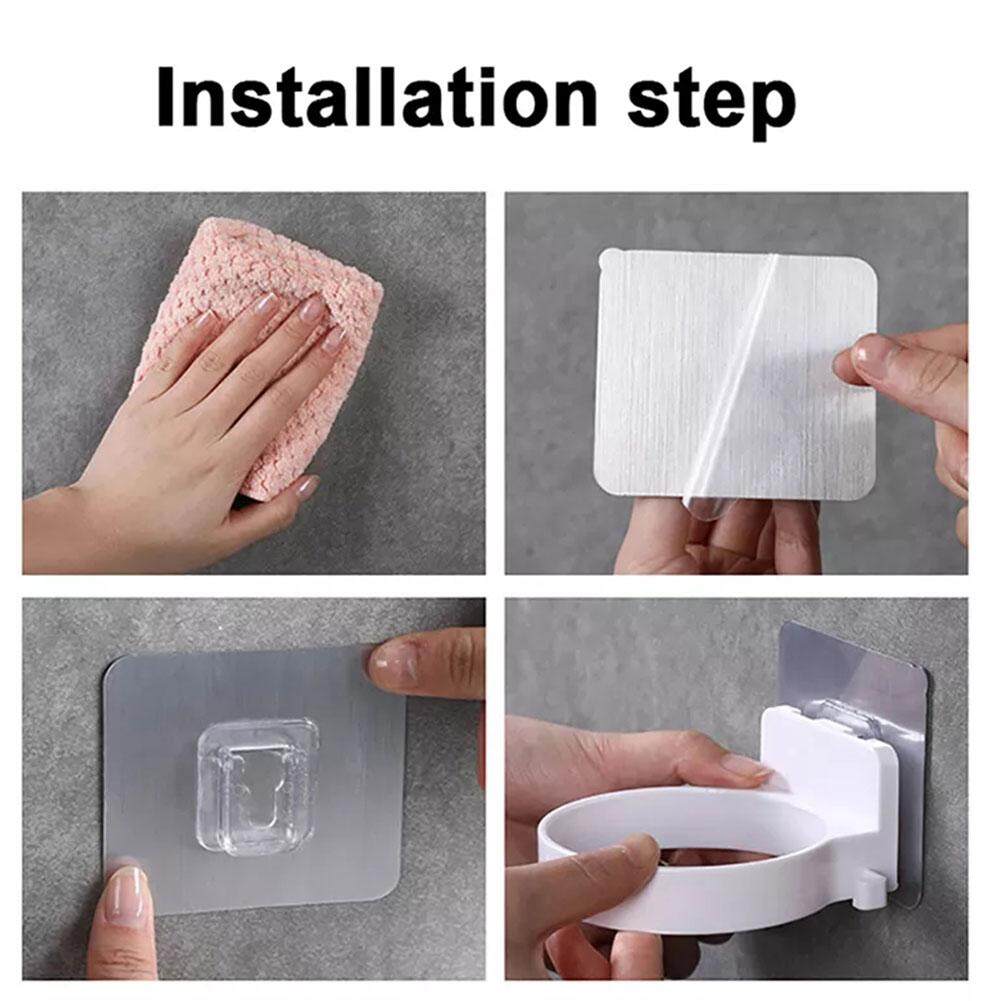 Installation step