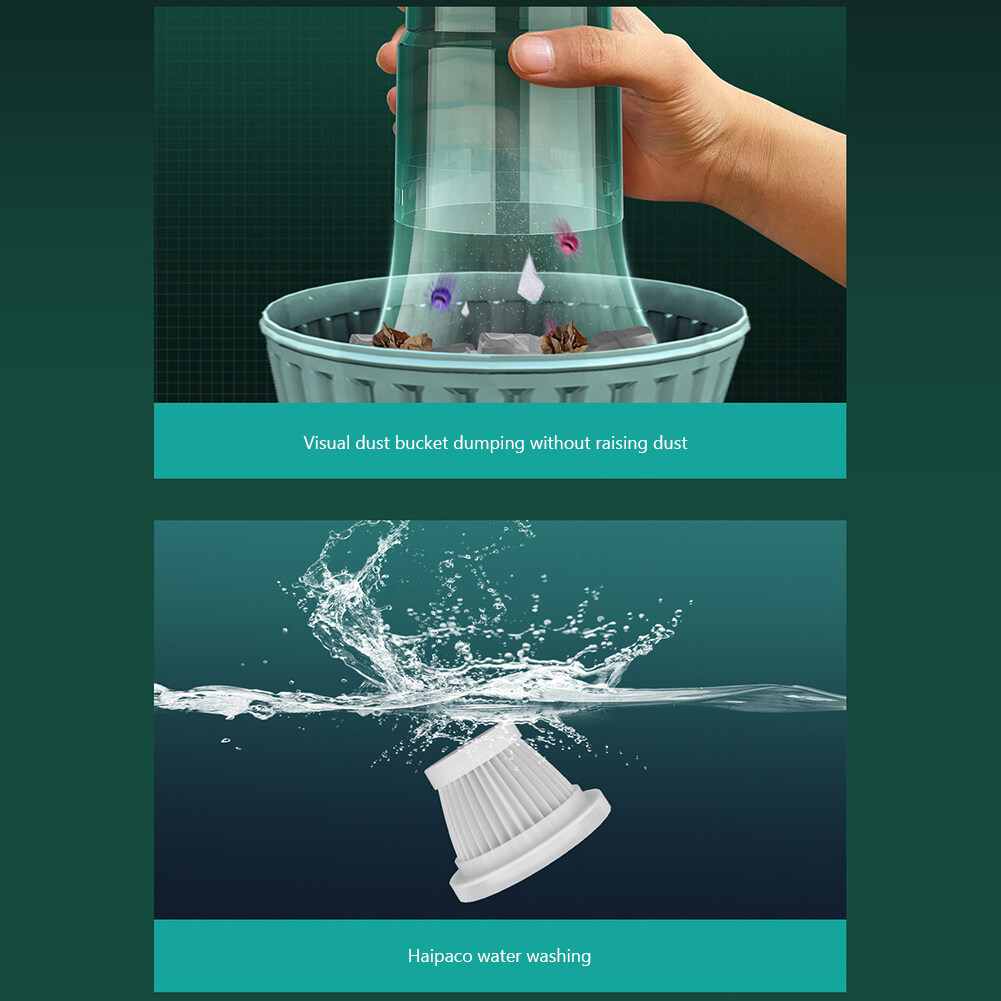 Visual dust bucket dumping without raising dust

Haipaco water washing