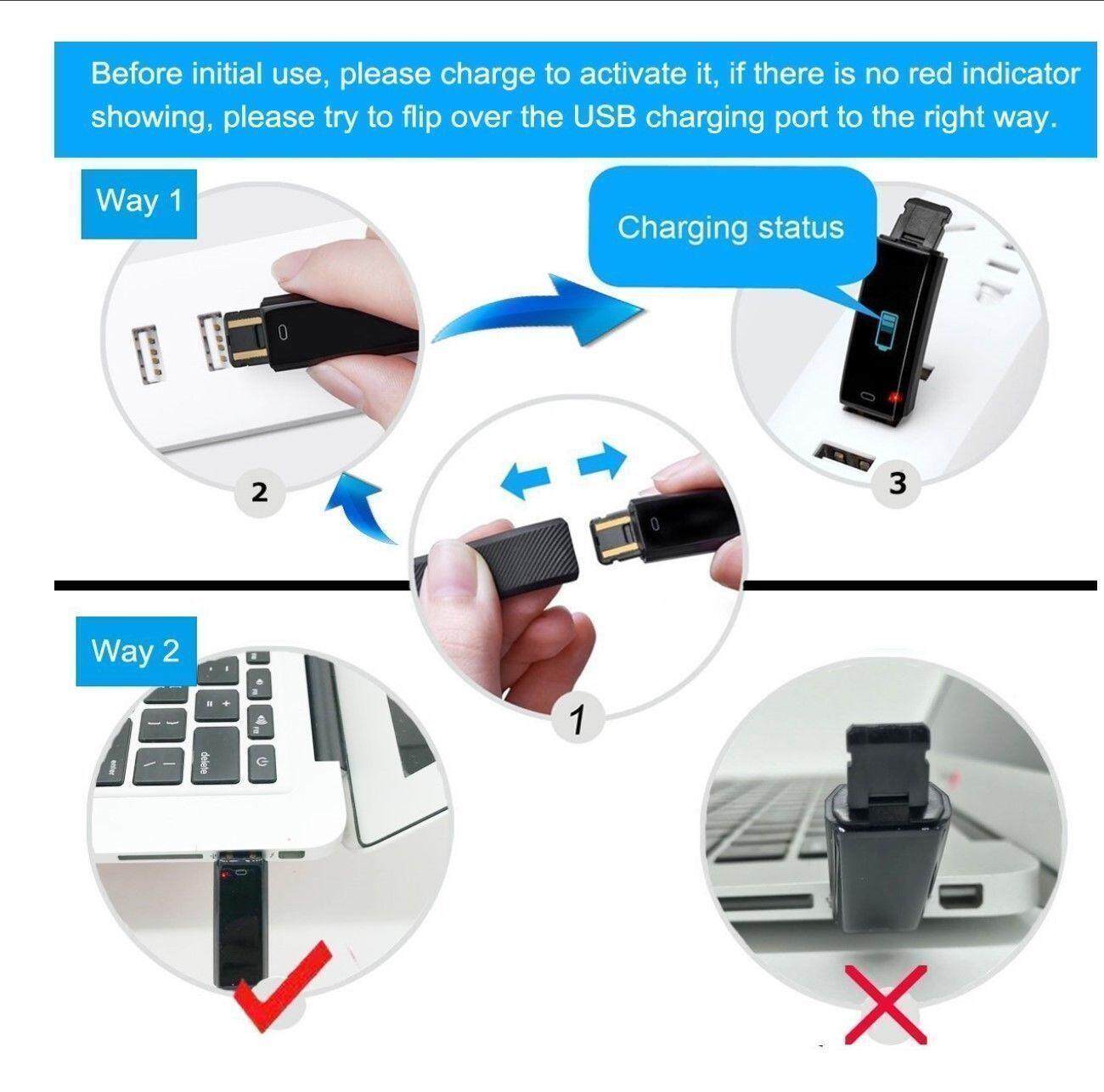 Before initial use, please charge to activate it, if there is no red indicator showing, please try to flip over the USB charging port to the right way.

Way 1

Charging status

2

3

1

Way 2

delete

enter