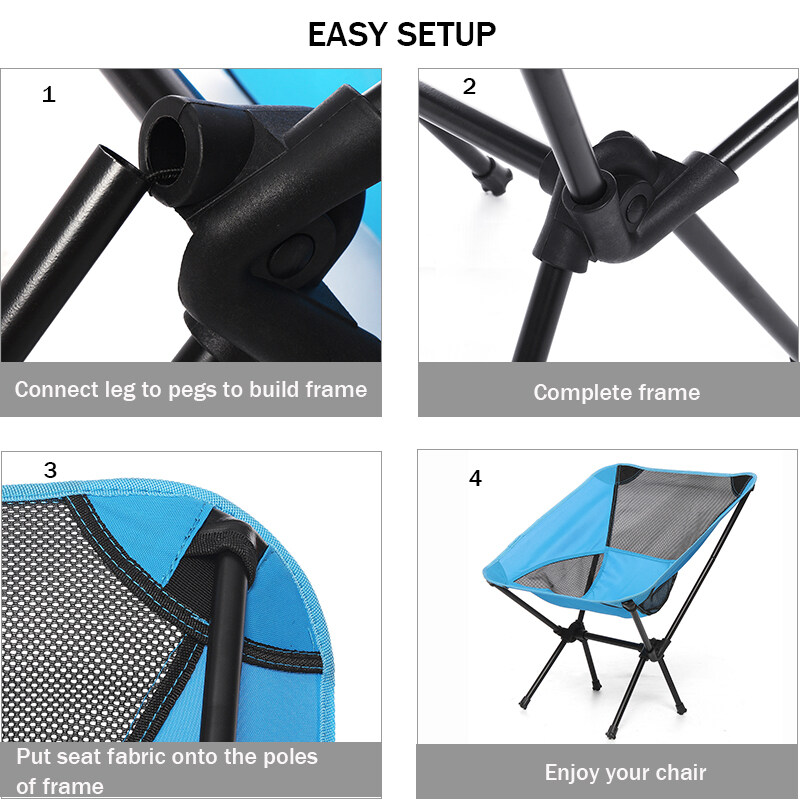 EASY SETUP

1

Connect leg to pegs to build frame

2

Complete frame

3

Put seat fabric onto the poles of frame

4

Enjoy your chair