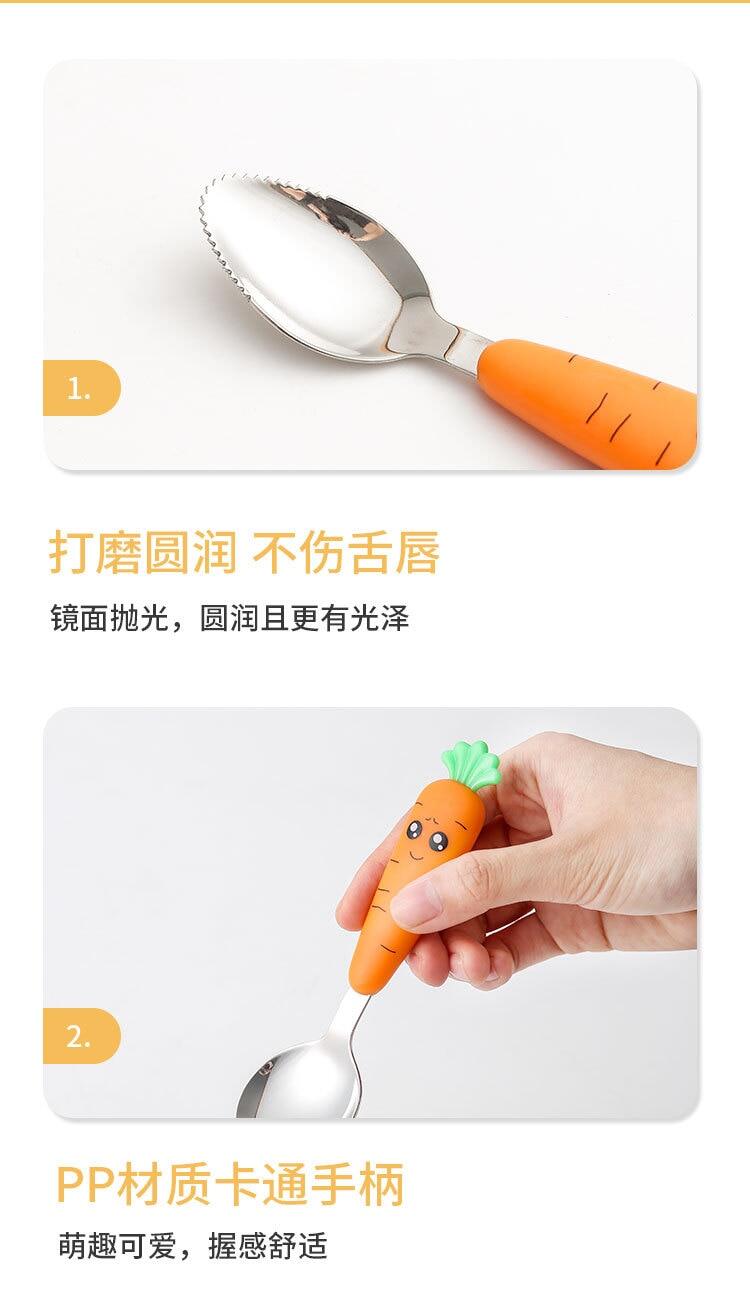 1.

打磨圆润 不伤舌唇

镜面抛光，圆润且更有光泽

2.

PP材质卡通手柄

萌趣可爱，握感舒适