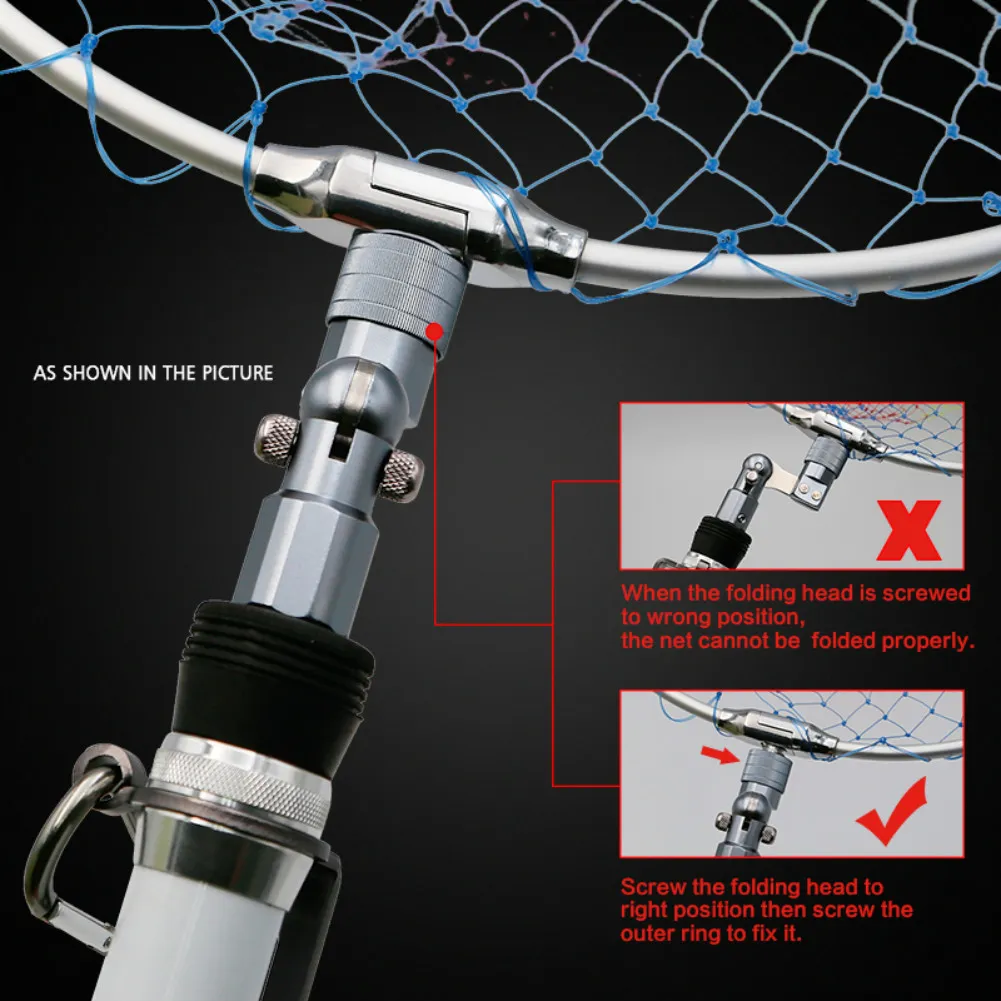 AS SHOWN IN THE PICTURE

When the folding head is screwed to wrong position, the net cannot be folded properly.

Screw the folding head to right position then screw the outer ring to fix it.