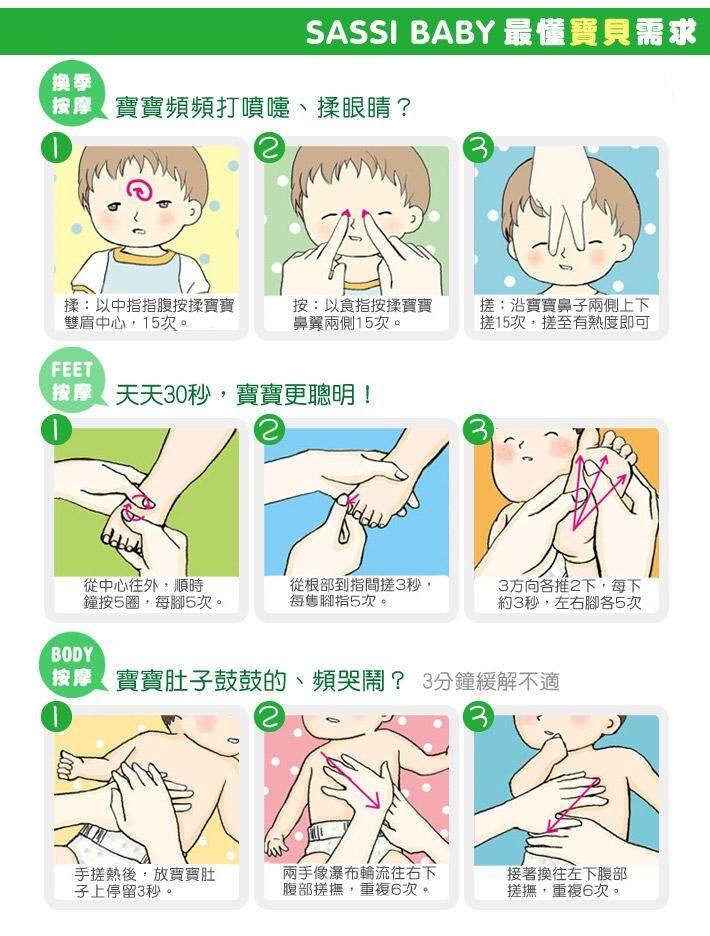 SASSI BABY 最懂寶貝需求

換季按摩 寶寶頻頻打噴嚏、揉眼睛？

1
揉：以中指指腹按揉寶寶雙眉中心，15次。

2
按：以食指按揉寶寶鼻翼兩側15次。

3
搓：沿寶寶鼻子兩側上下搓15次，搓至有熱度即可

FEET按摩 天天30秒，寶寶更聰明！

1
從中心往外，順時鐘按5圈，每腳5次。

2
從根部到指間搓3秒，每隻腳指5次。

3
3方向各推2下，每下約3秒，左右腳各5次

BODY按摩 寶寶肚子鼓鼓的、頻哭鬧？ 3分鐘緩解不適

1
手搓熱後，放寶寶肚子上停留3秒。

2
兩手像瀑布輪流往右下腹部搓撫，重複6次。

3
接著換往左下腹部搓撫，重複6次。