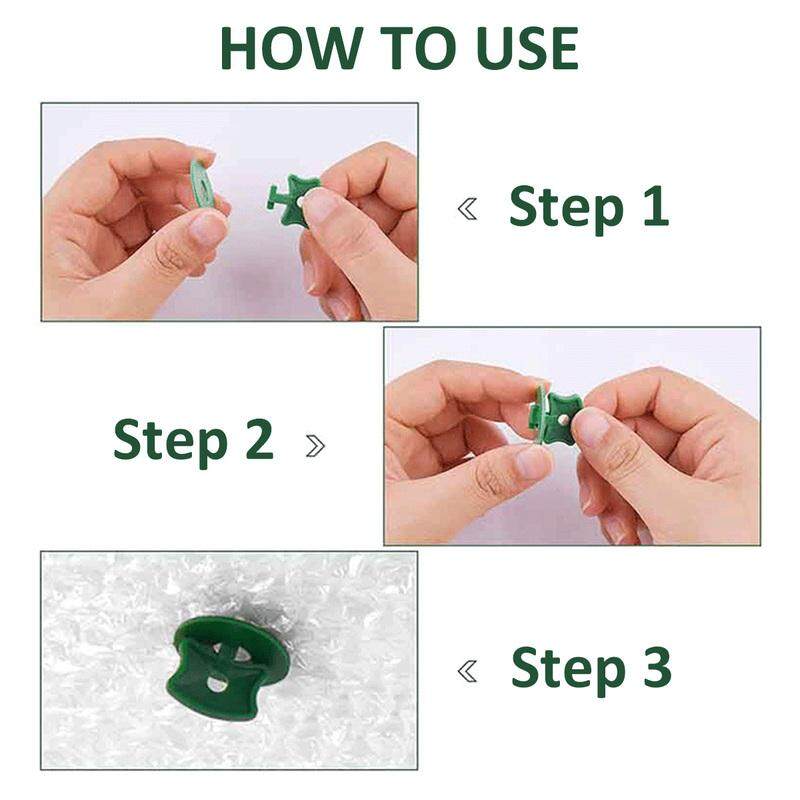 HOW TO USE

« Step 1

Step 2 »

« Step 3