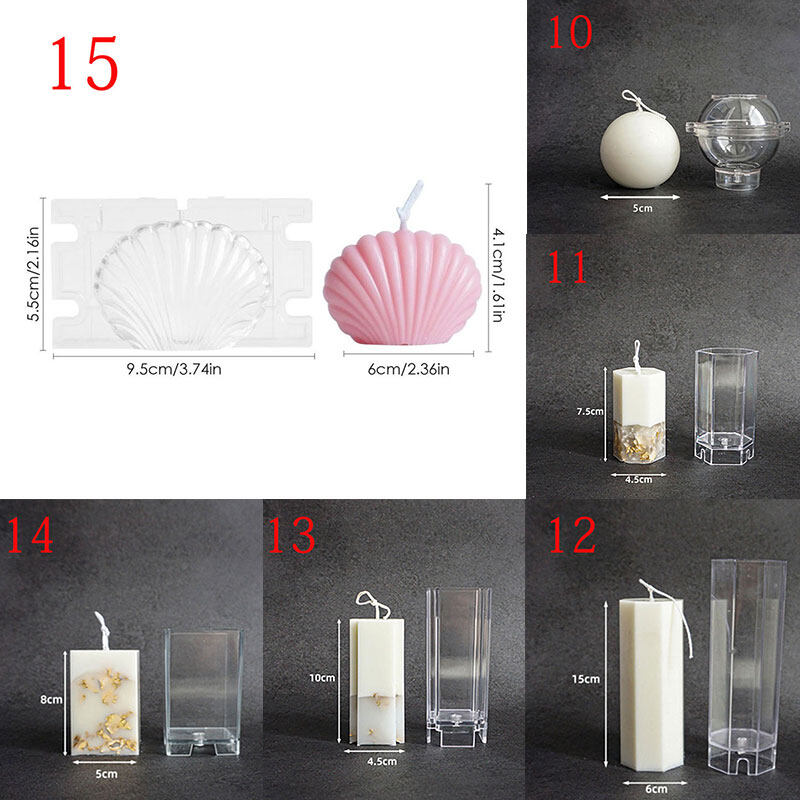 15

5.5cm/2.16in

9.5cm/3.74in

4.1cm/1.61in

6cm/2.36in

10

5cm

11

7.5cm

4.5cm

14

8cm

5cm

13

10cm

4.5cm

12

15cm

6cm