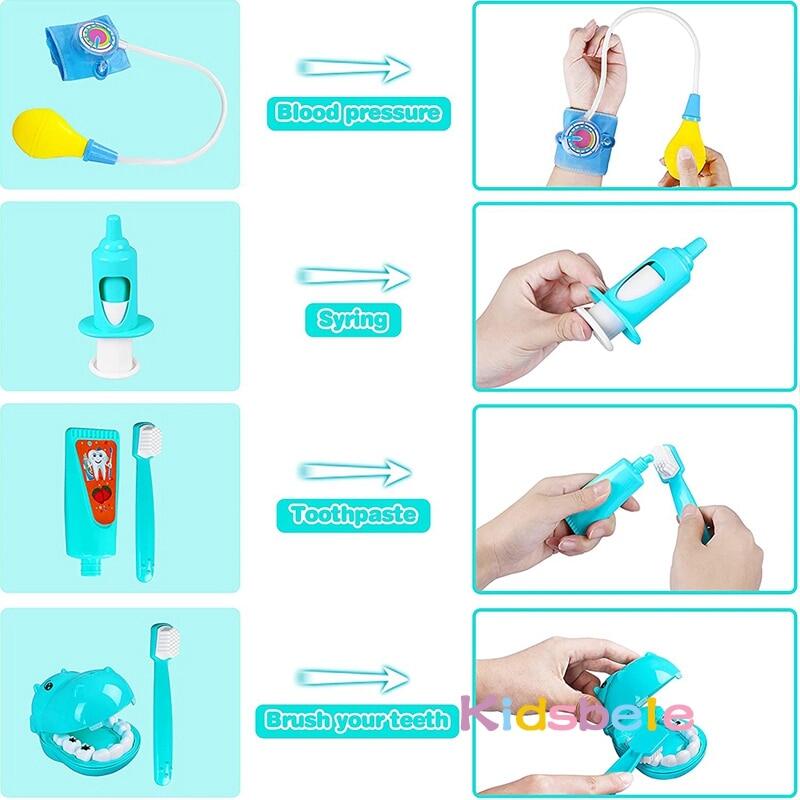 Blood pressure

Syring

Toothpaste

Brush your teeth

Kidsbele