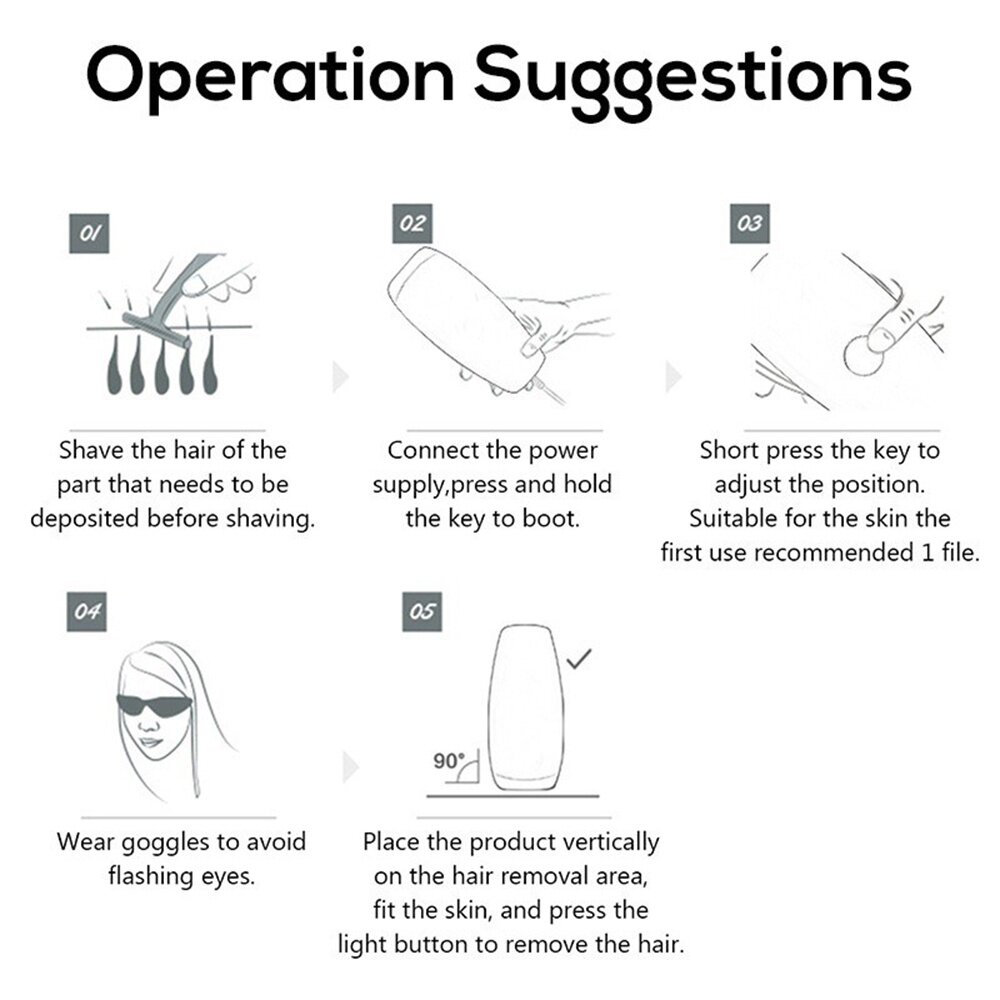 Operation Suggestions

01

Shave the hair of the part that needs to be deposited before shaving.

02

Connect the power supply,press and hold the key to boot.

03

Short press the key to adjust the position. Suitable for the skin the first use recommended 1 file.

04

Wear goggles to avoid flashing eyes.

05

90°

Place the product vertically on the hair removal area, fit the skin, and press the light button to remove the hair.