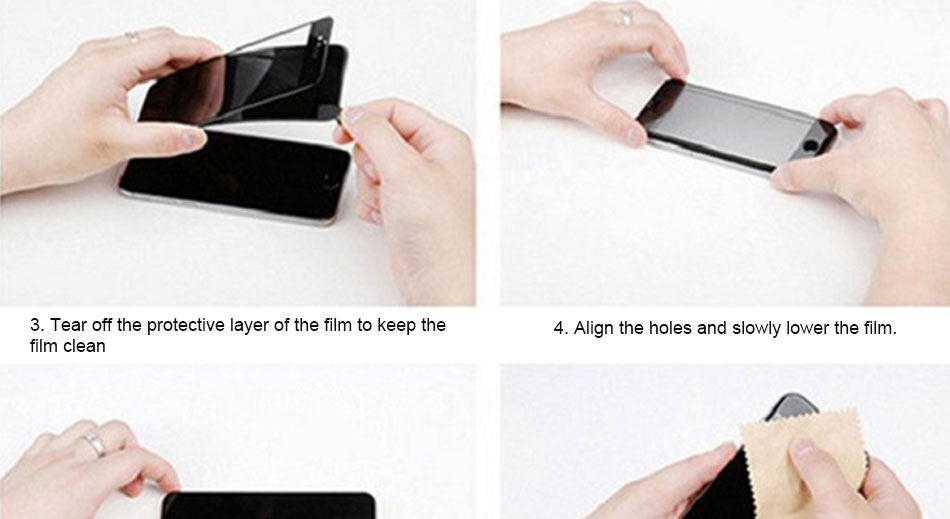 3. Tear off the protective layer of the film to keep the film clean

4. Align the holes and slowly lower the film.