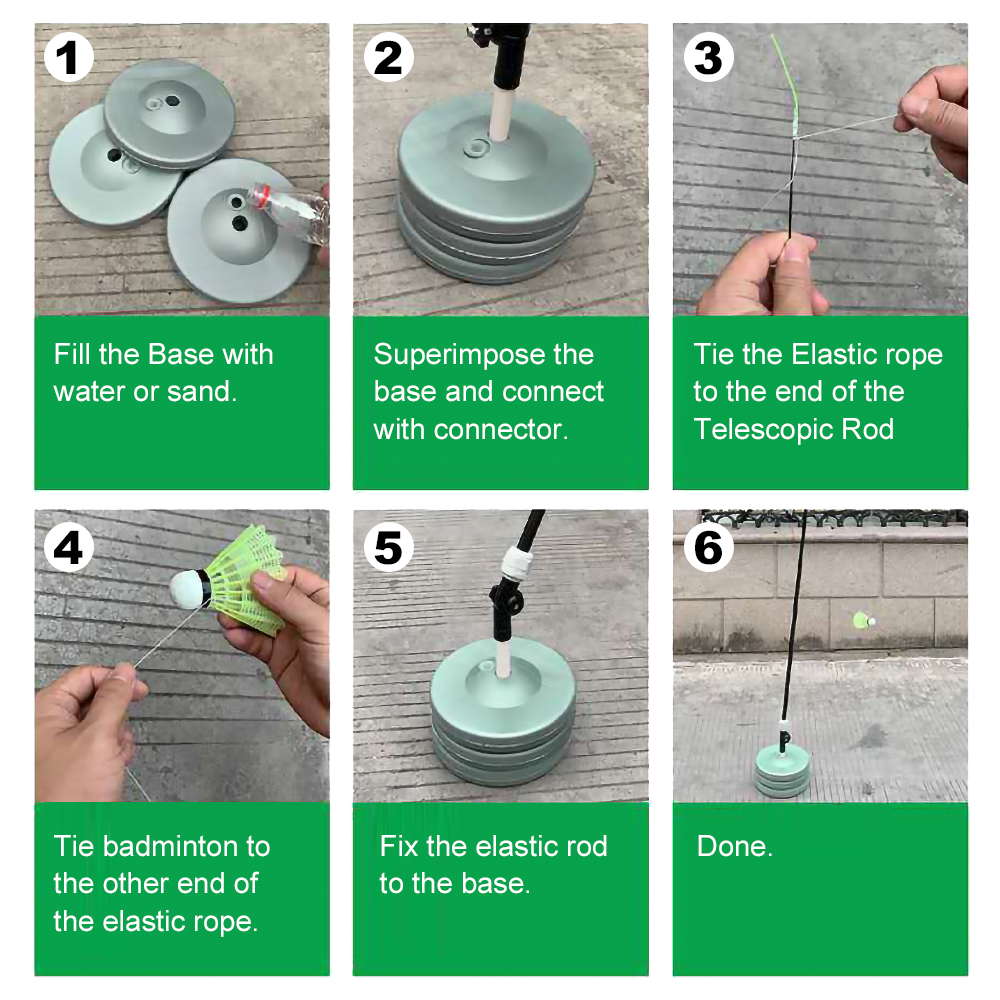 1
Fill the Base with water or sand.

2
Superimpose the base and connect with connector.

3
Tie the Elastic rope to the end of the Telescopic Rod

4
Tie badminton to the other end of the elastic rope.

5
Fix the elastic rod to the base.

6
Done.