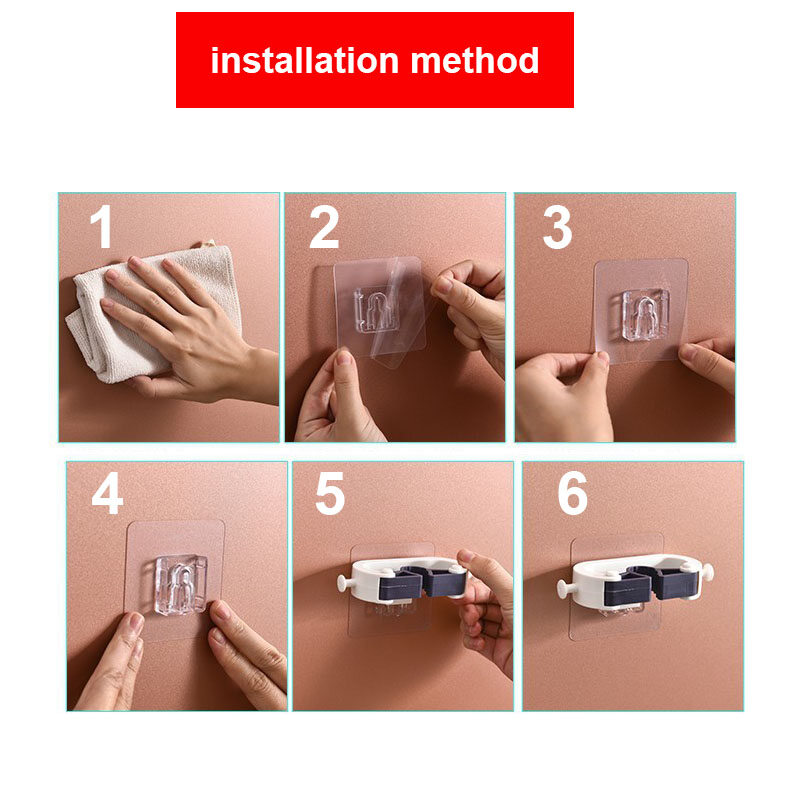 installation method

1

2

3

4

5

6