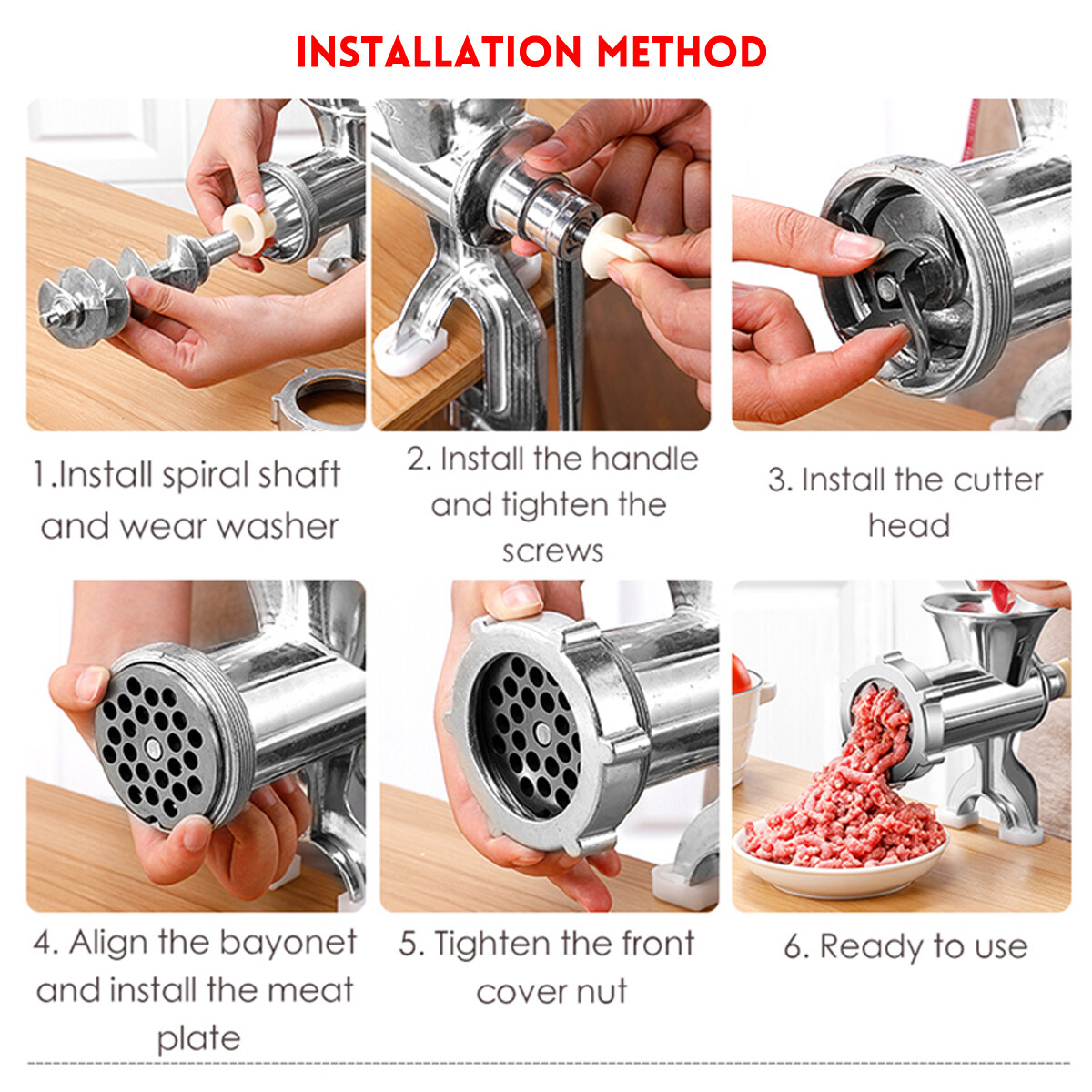 INSTALLATION METHOD

1.Install spiral shaft and wear washer

2. Install the handle and tighten the screws

3. Install the cutter head

4. Align the bayonet and install the meat plate

5. Tighten the front cover nut

6. Ready to use