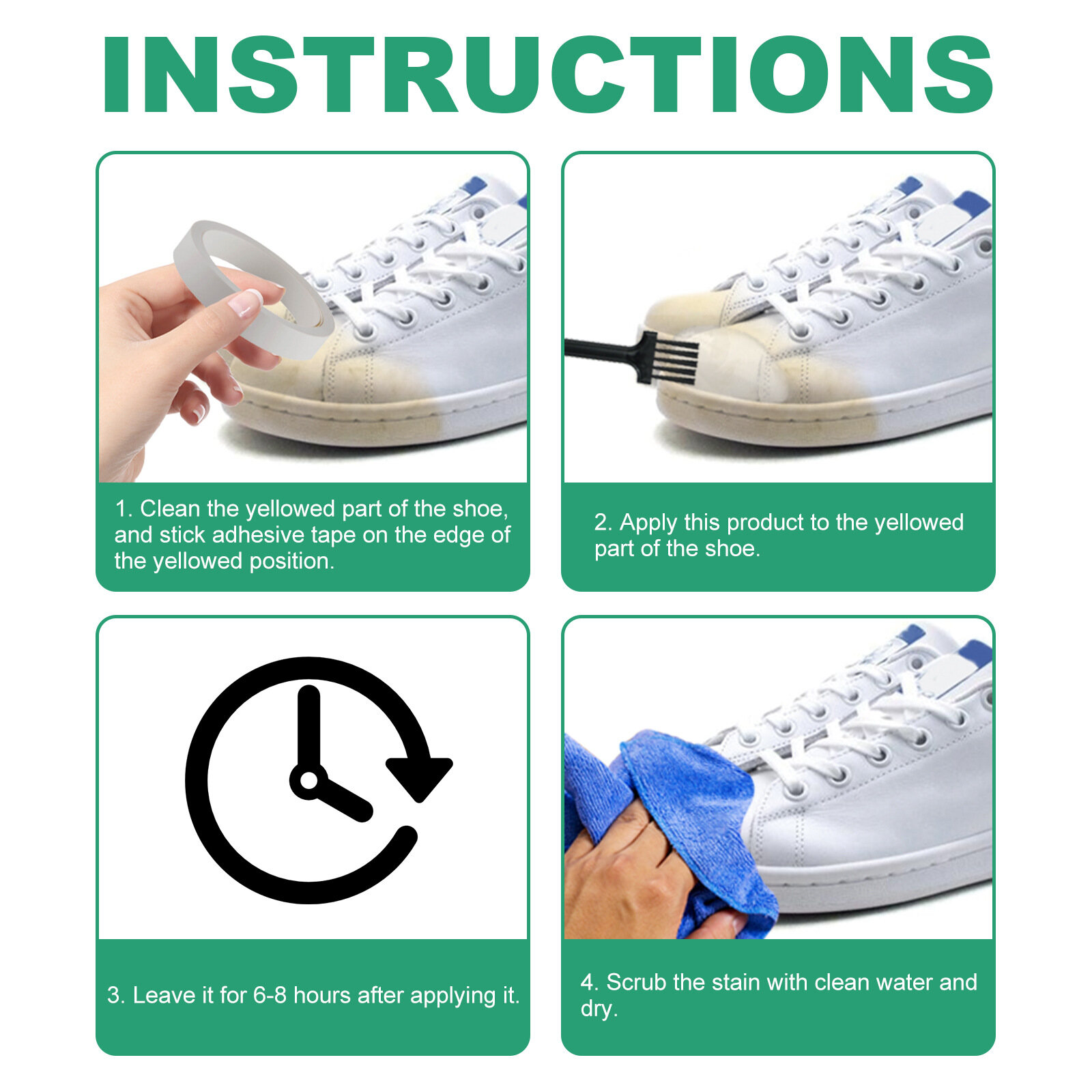 INSTRUCTIONS

1. Clean the yellowed part of the shoe, and stick adhesive tape on the edge of the yellowed position.

2. Apply this product to the yellowed part of the shoe.

3. Leave it for 6-8 hours after applying it.

4. Scrub the stain with clean water and dry.