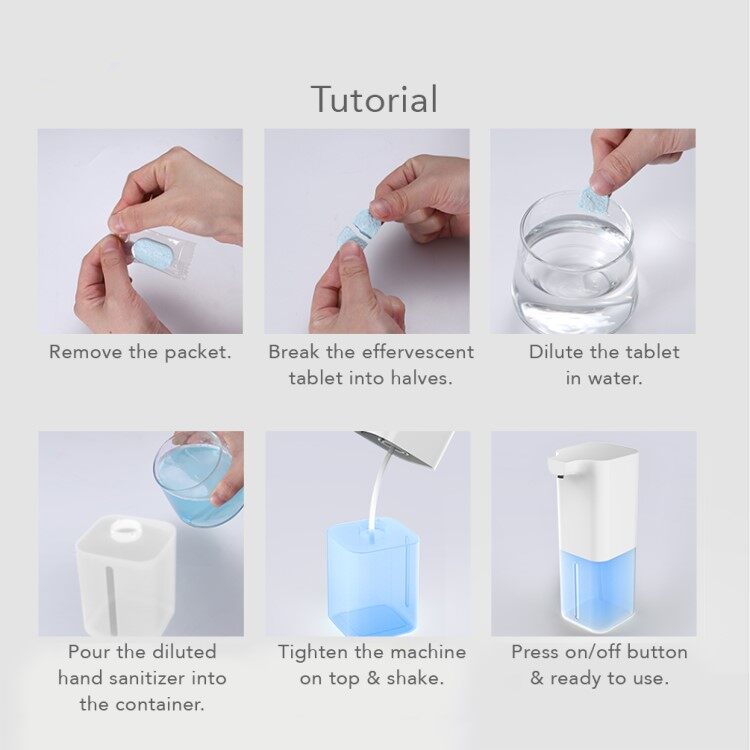 Tutorial

Remove the packet.

Break the effervescent tablet into halves.

Dilute the tablet in water.

Pour the diluted hand sanitizer into the container.

Tighten the machine on top & shake.

Press on/off button & ready to use.