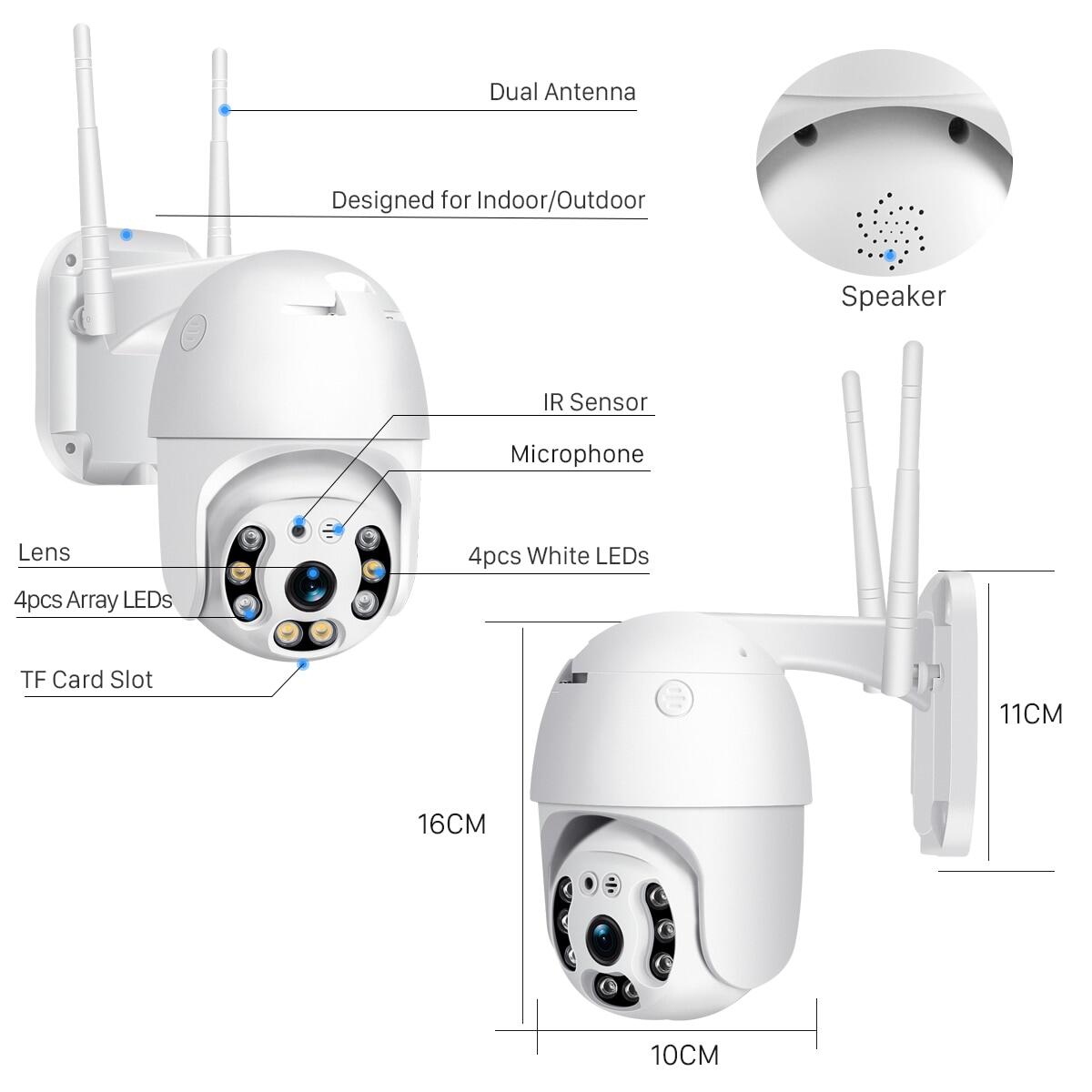 Dual Antenna

Designed for Indoor/Outdoor

Speaker

IR Sensor

Microphone

Lens

4pcs White LEDs

4pcs Array LEDs

TF Card Slot

11CM

16CM

10CM