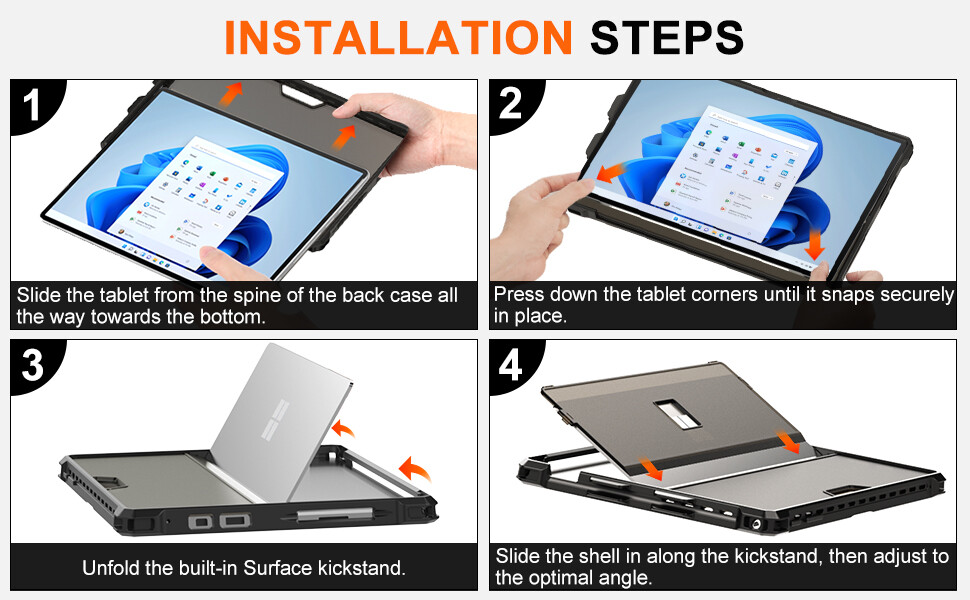 INSTALLATION STEPS

1

Slide the tablet from the spine of the back case all the way towards the bottom.

2

Press down the tablet corners until it snaps securely in place.

3

Unfold the built-in Surface kickstand.

4

Slide the shell in along the kickstand, then adjust to the optimal angle.