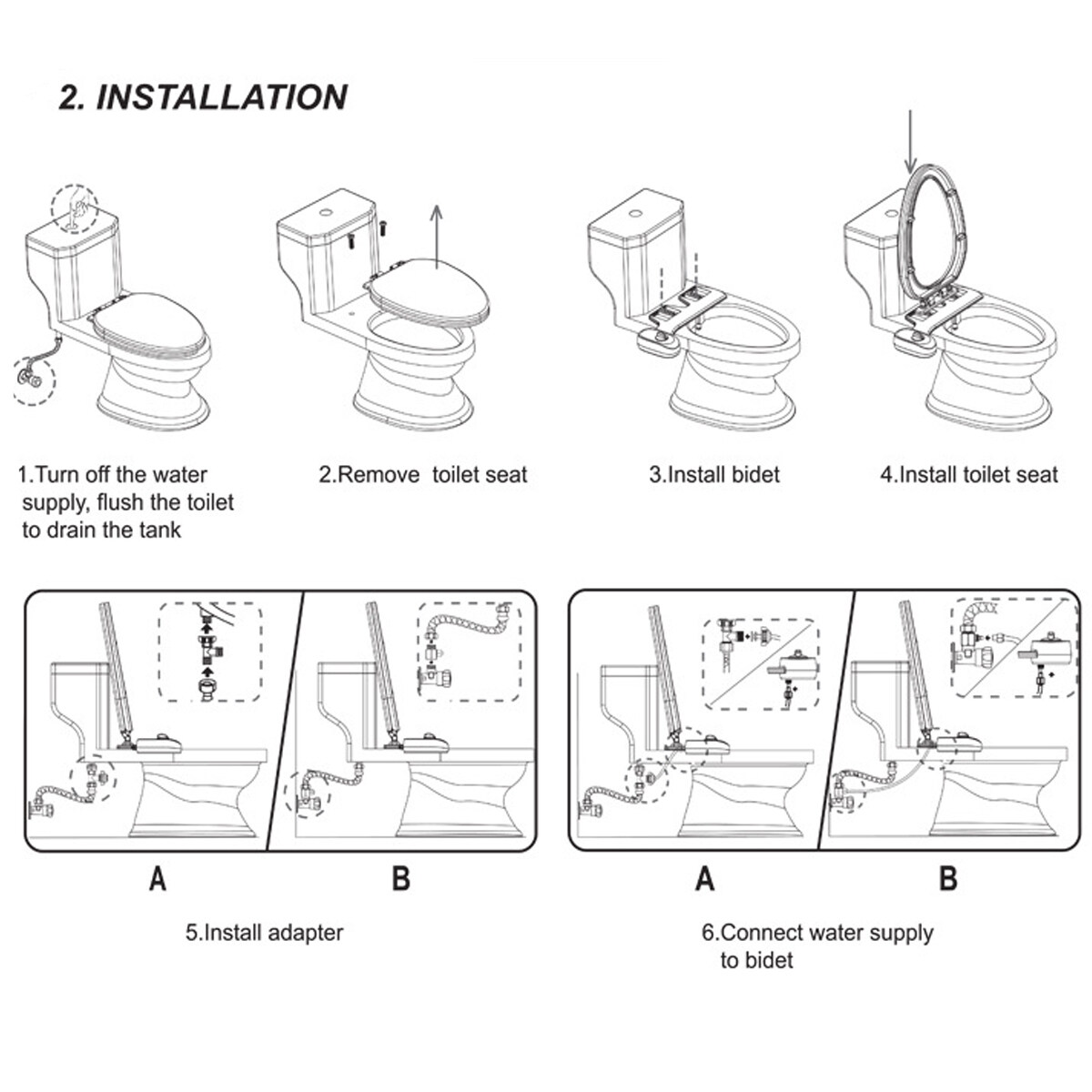 2. INSTALLATION

1.Turn off the water supply, flush the toilet to drain the tank

2.Remove toilet seat

3.Install bidet

4.Install toilet seat

A

B

5.Install adapter

A

B

6.Connect water supply to bidet