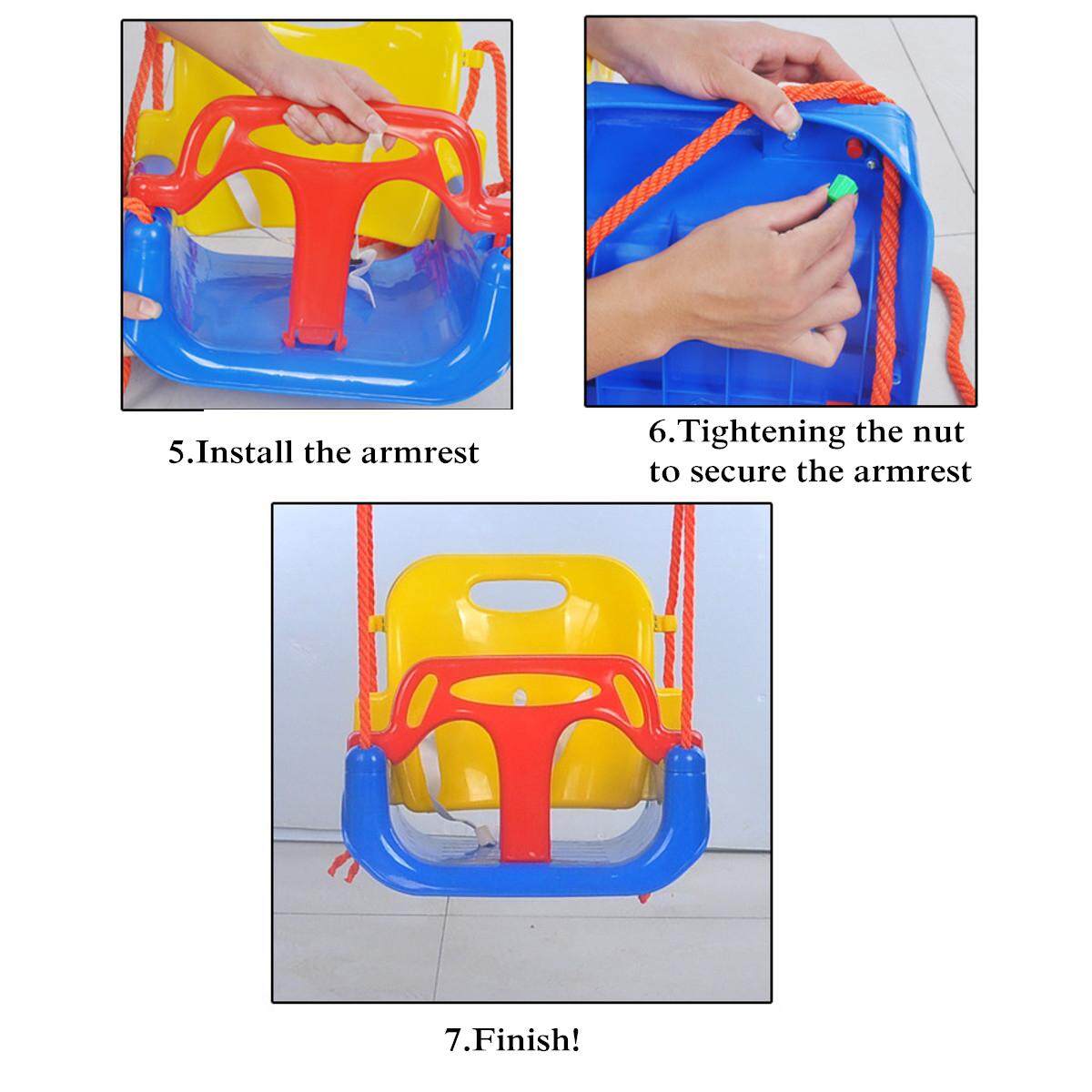 5.Install the armrest

6.Tightening the nut to secure the armrest

7.Finish!