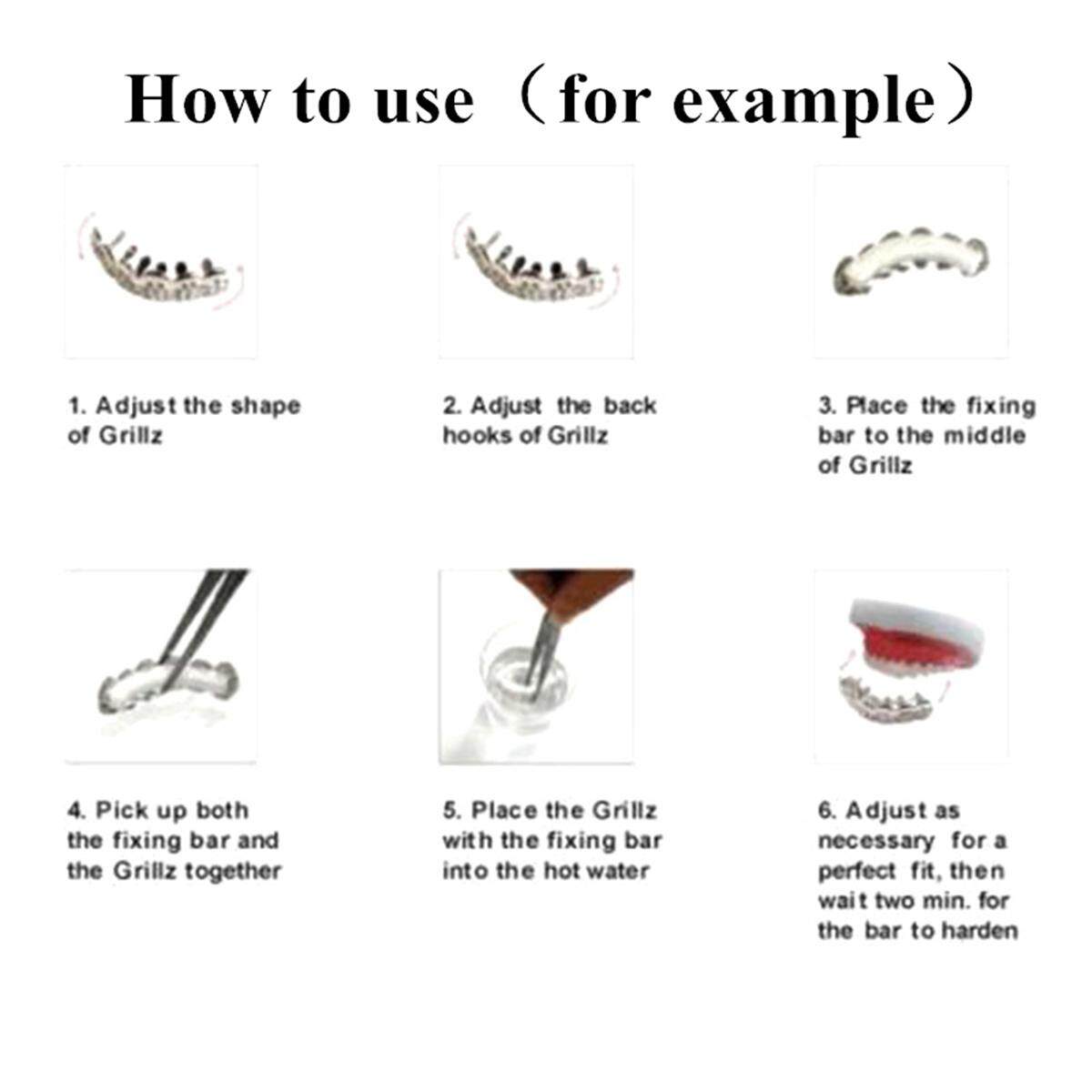 How to use（for example）

1. Adjust the shape of Grillz

2. Adjust the back hooks of Grillz

3. Place the fixing bar to the middle of Grillz

4. Pick up both the fixing bar and the Grillz together

5. Place the Grillz with the fixing bar into the hot water

6. Adjust as necessary for a perfect fit, then wait two min. for the bar to harden