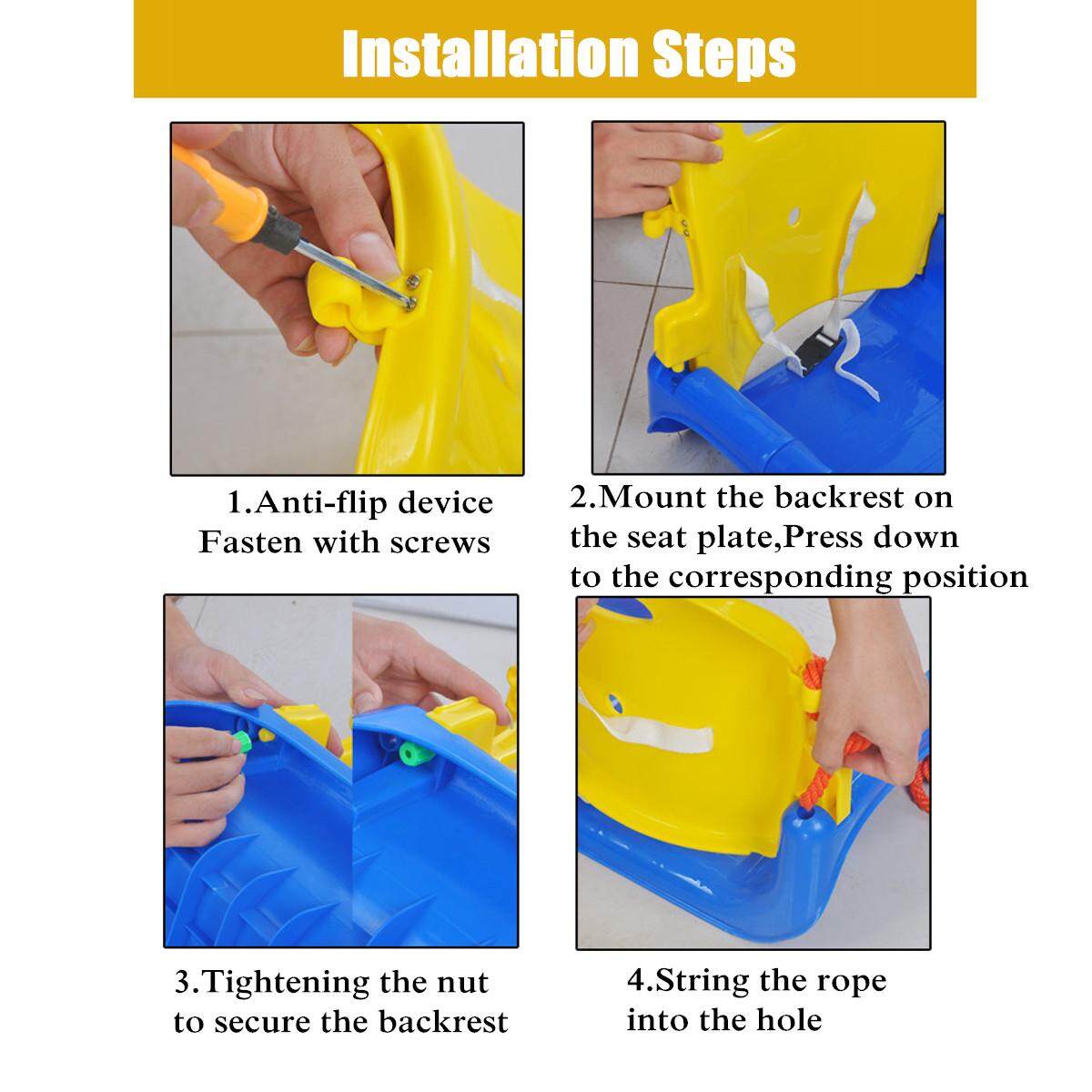 Installation Steps

1.Anti-flip device
Fasten with screws

2.Mount the backrest on the seat plate,Press down to the corresponding position

3.Tightening the nut to secure the backrest

4.String the rope into the hole