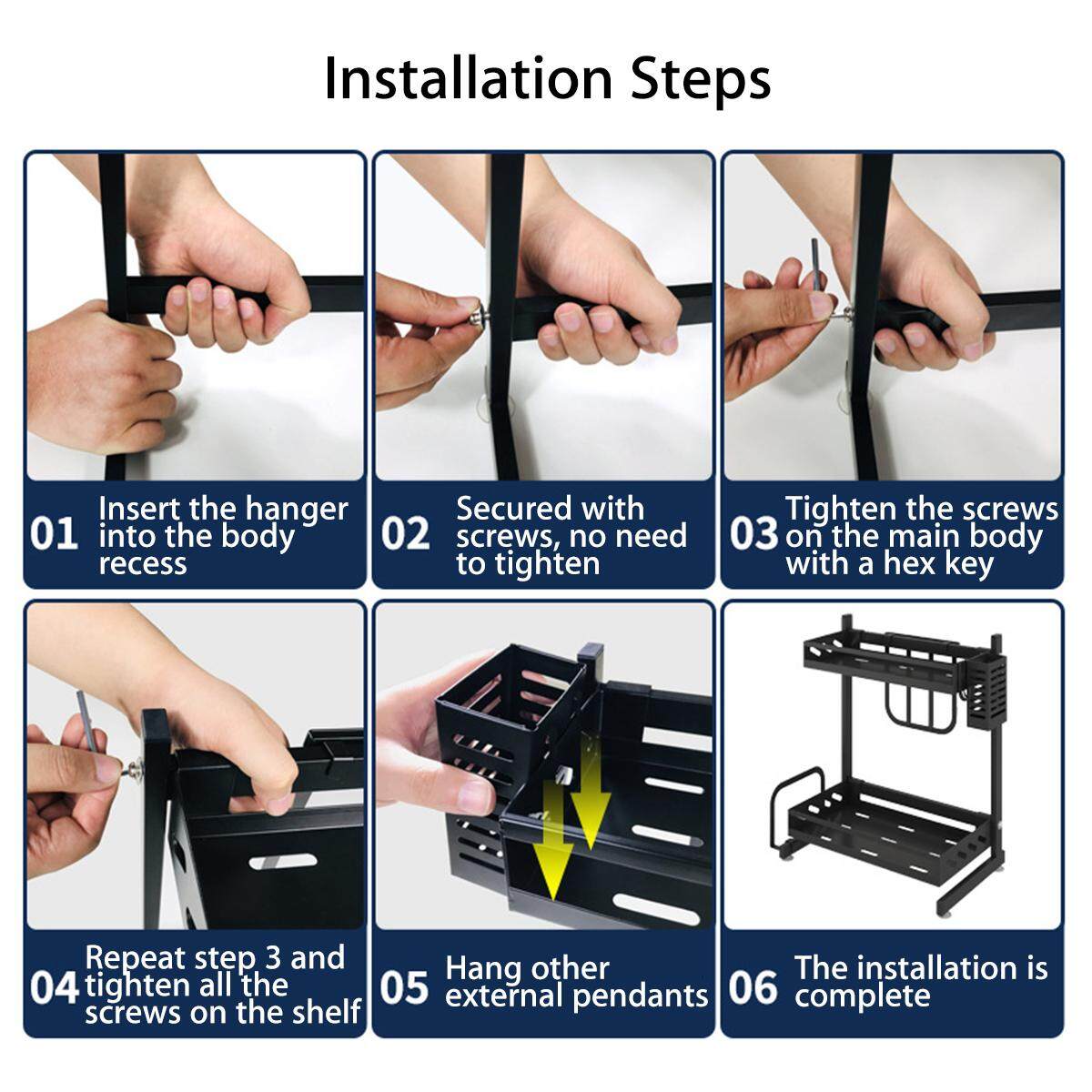 Installation Steps

01 Insert the hanger into the body recess

02 Secured with screws, no need to tighten

03 Tighten the screws on the main body with a hex key

04 Repeat step 3 and tighten all the screws on the shelf

05 Hang other external pendants

06 The installation is complete