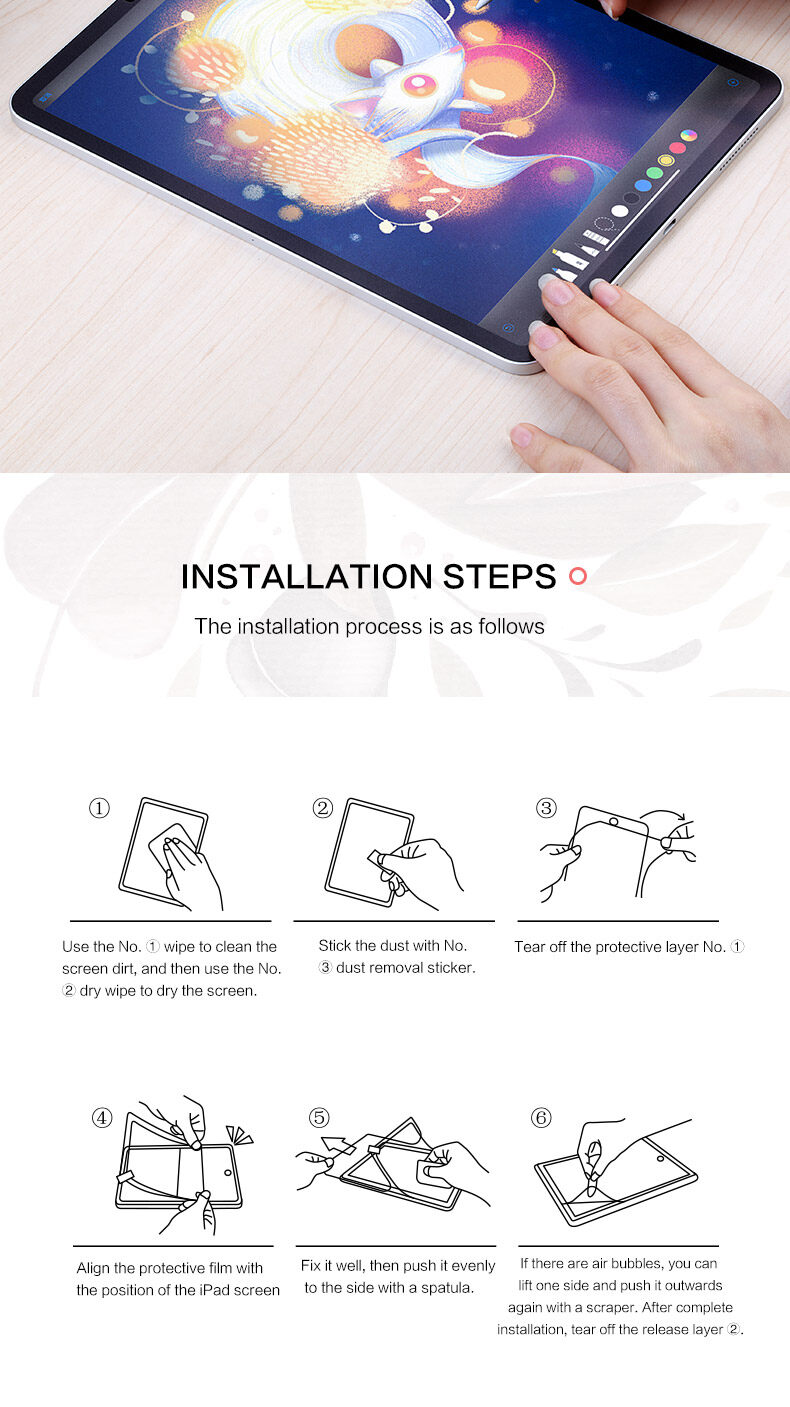 INSTALLATION STEPS

The installation process is as follows

①

Use the No. ① wipe to clean the screen dirt, and then use the No. ② dry wipe to dry the screen.

②

Stick the dust with No. ③ dust removal sticker.

③

Tear off the protective layer No. ①

④

Align the protective film with the position of the iPad screen

⑤

Fix it well, then push it evenly to the side with a spatula.

⑥

If there are air bubbles, you can lift one side and push it outwards again with a scraper. After complete installation, tear off the release layer ②.