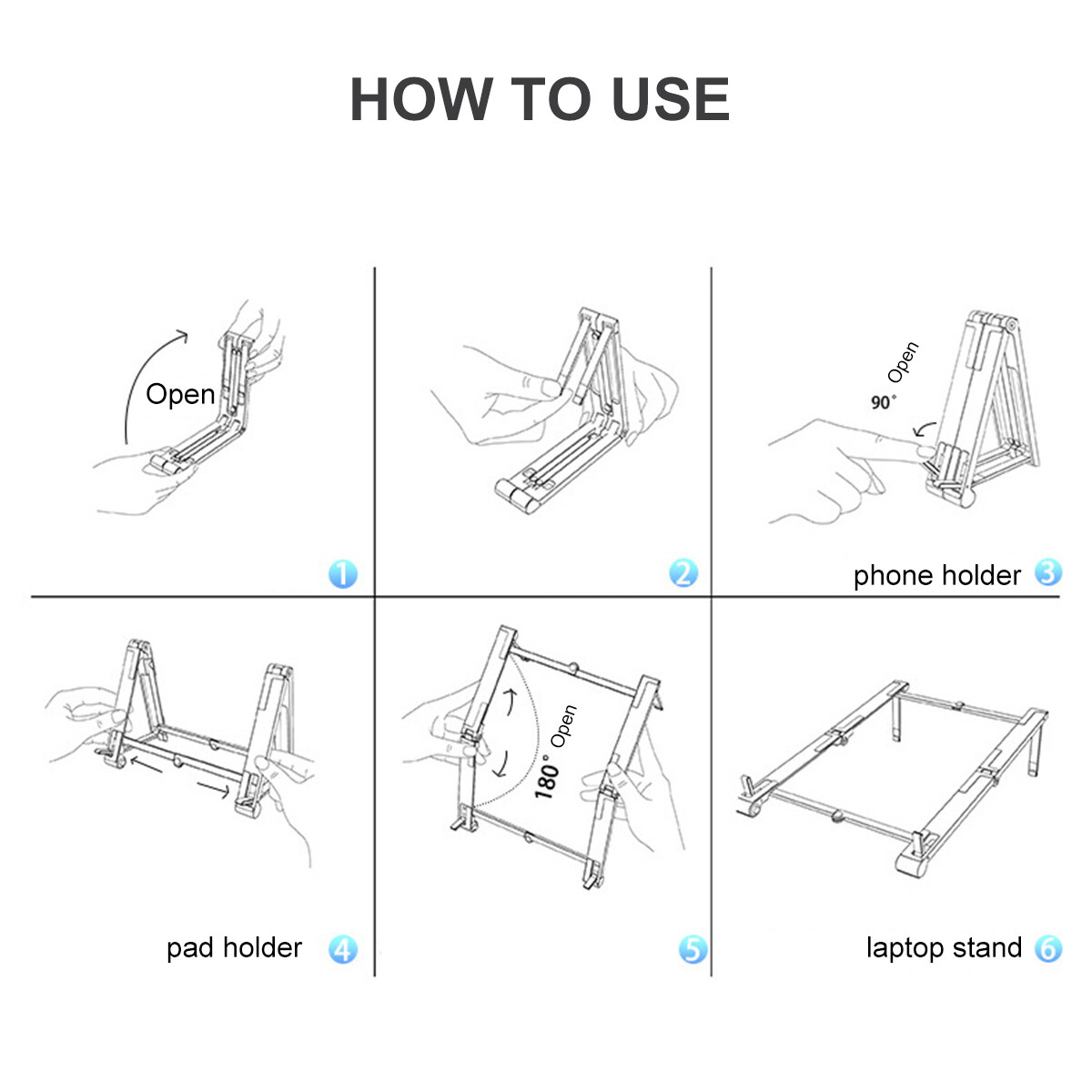 HOW TO USE

Open

1

2

90° Open

phone holder 3

pad holder 4

180° Open

5

laptop stand 6